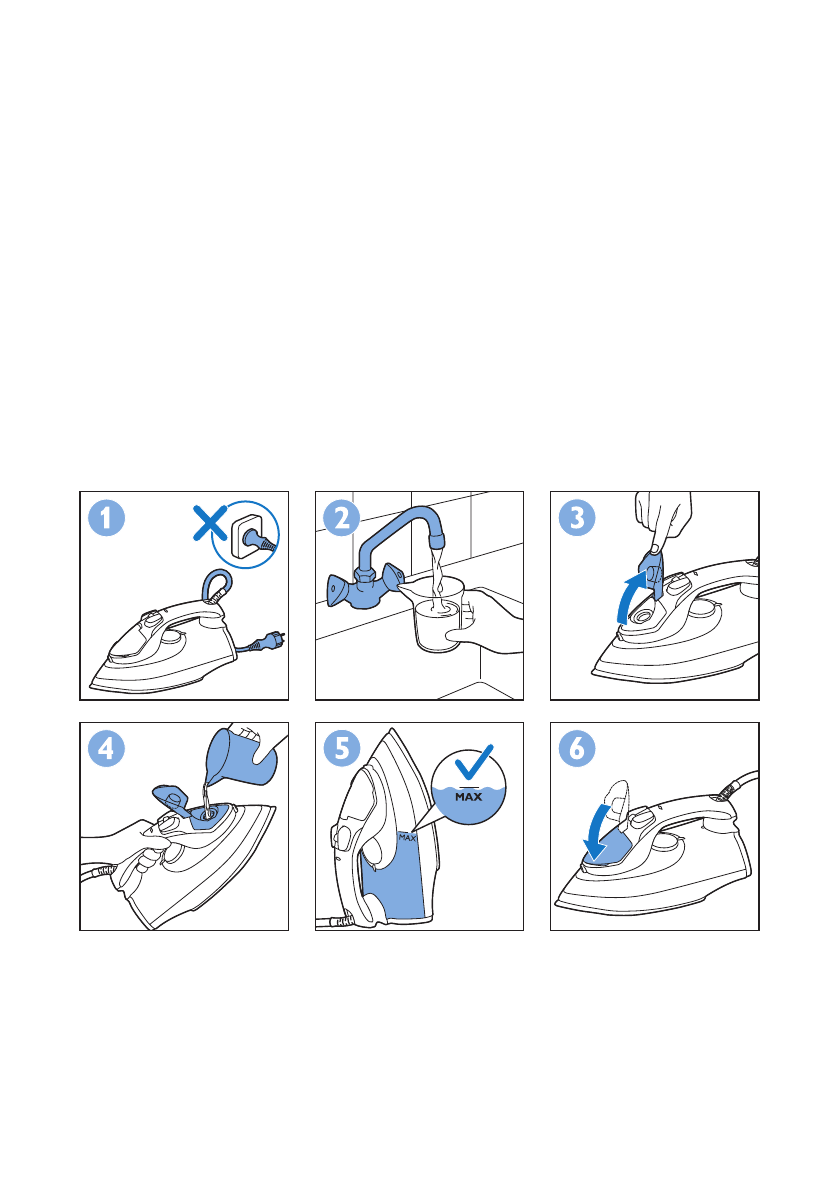 1
2
3
4
5
MAX
MAX
6