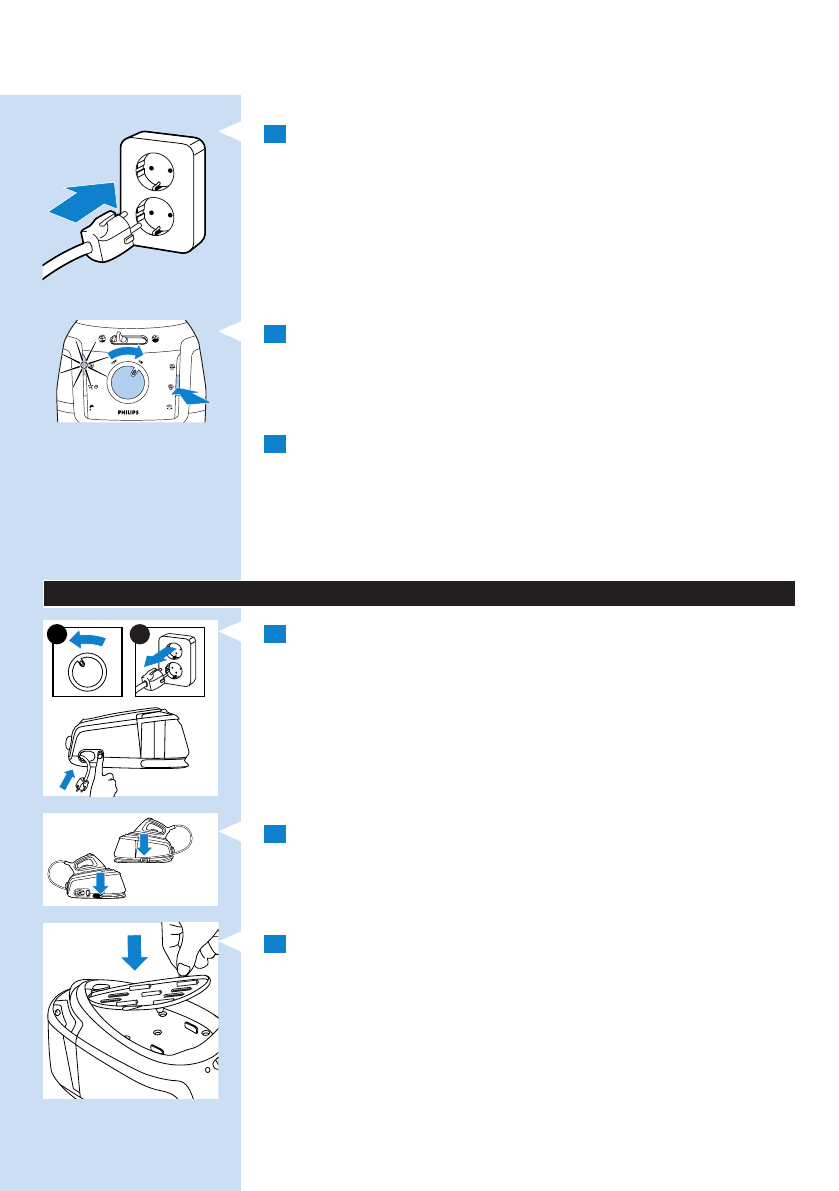 PHILIPS