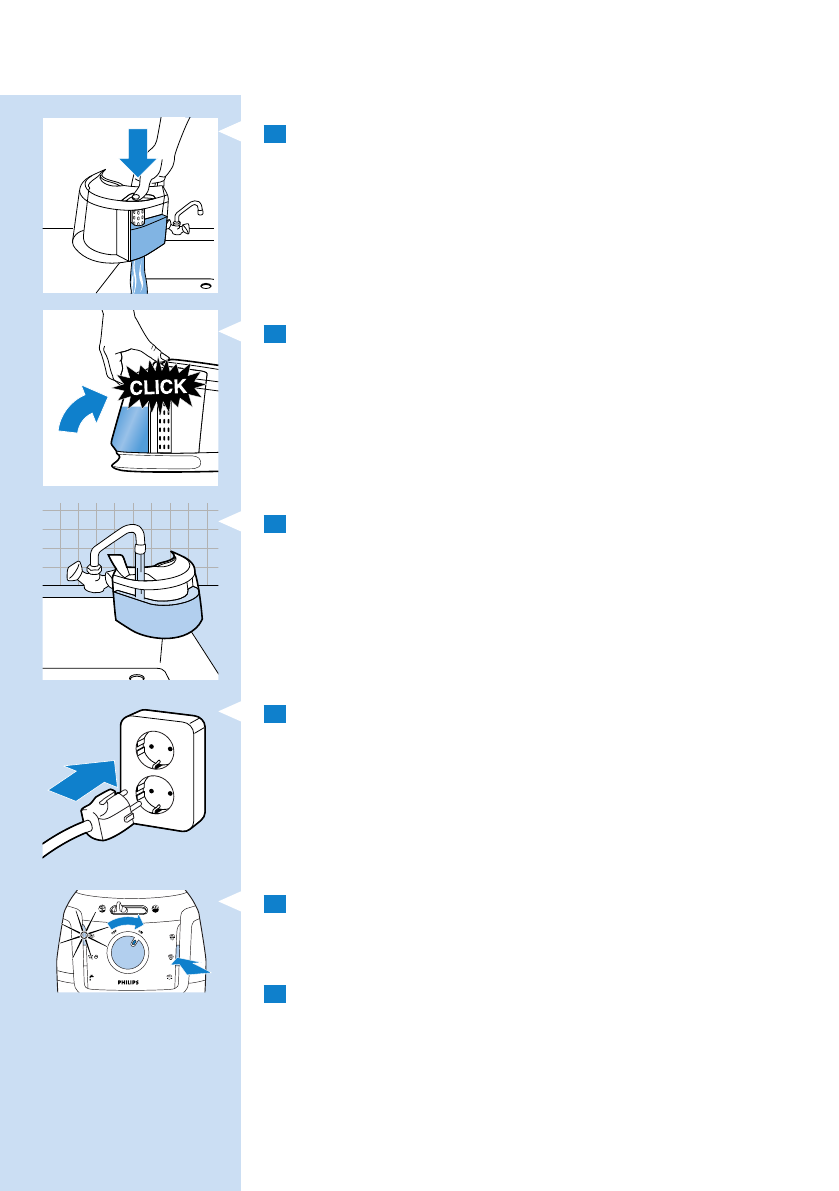 CLICK

PHILIPS