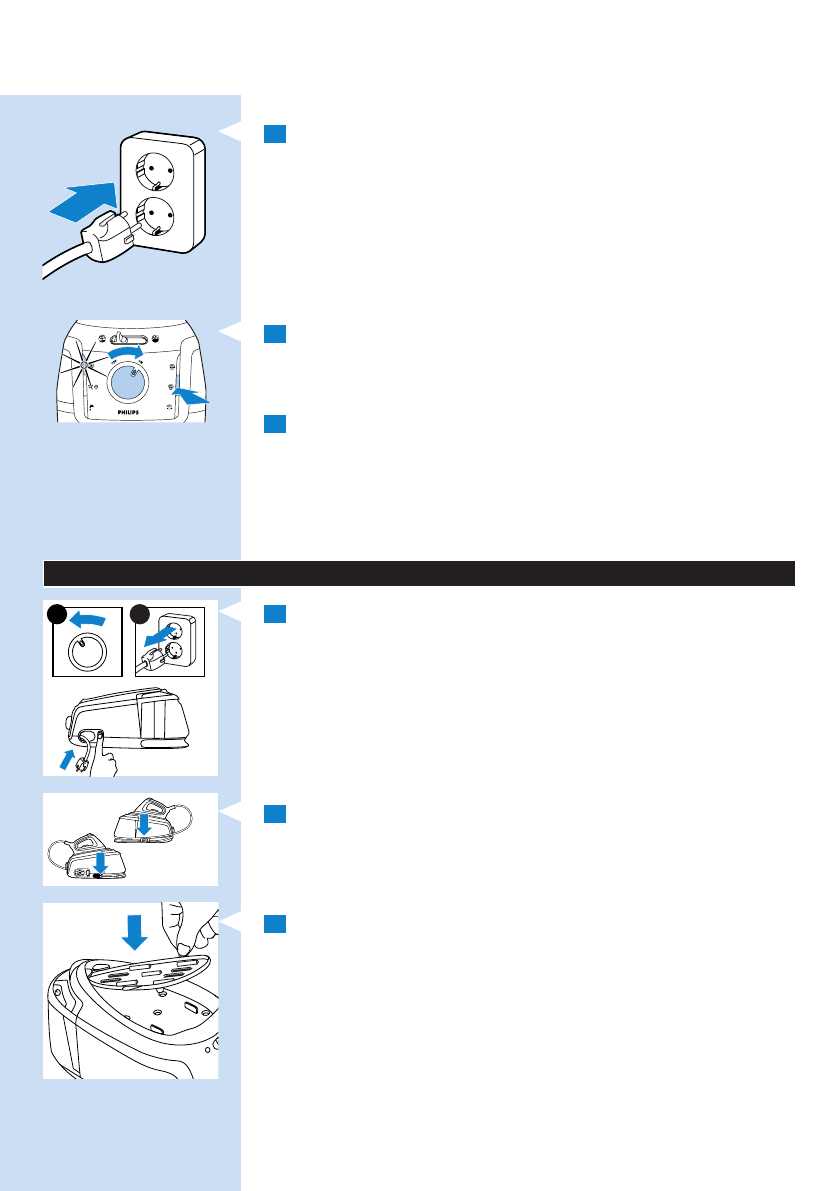 PHILIPS