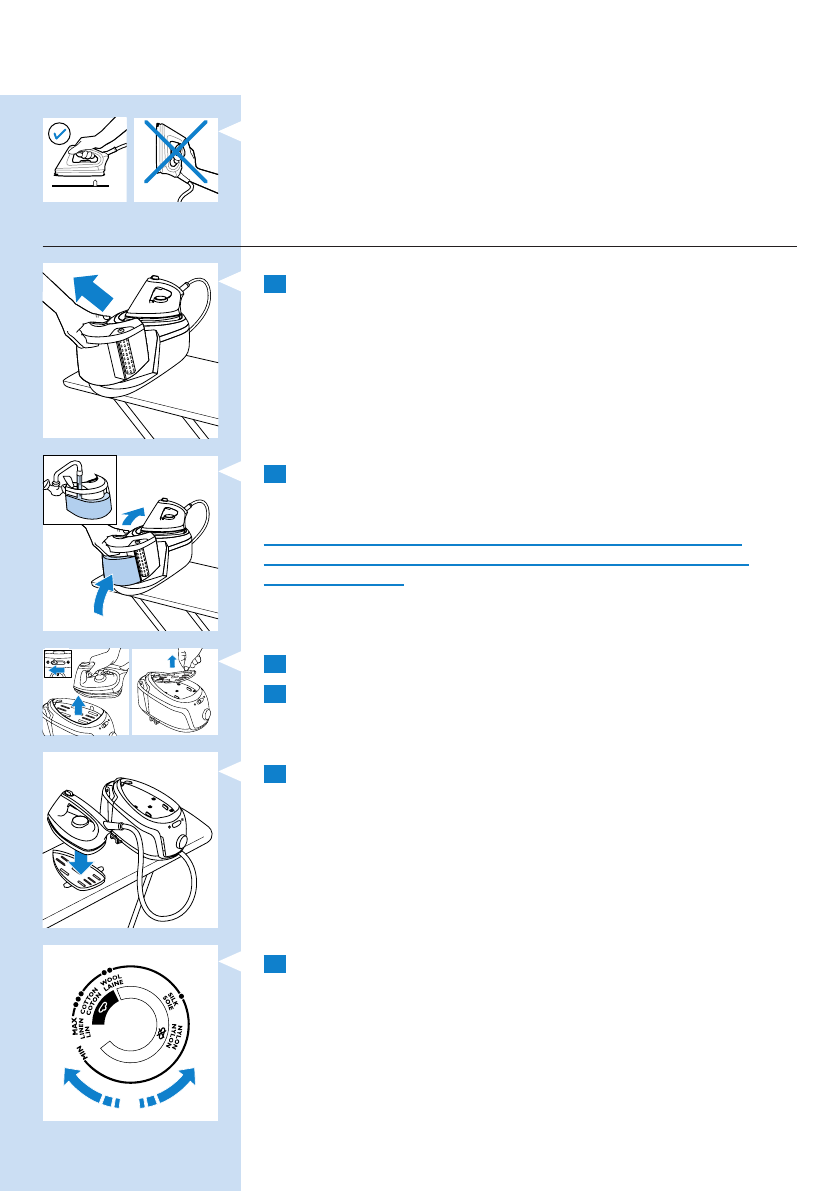 MAX
LINEN
LIN
COTTON
COTON
WOOL
LAINE
SILK
SOIE
NYLON
NYLON
MIN