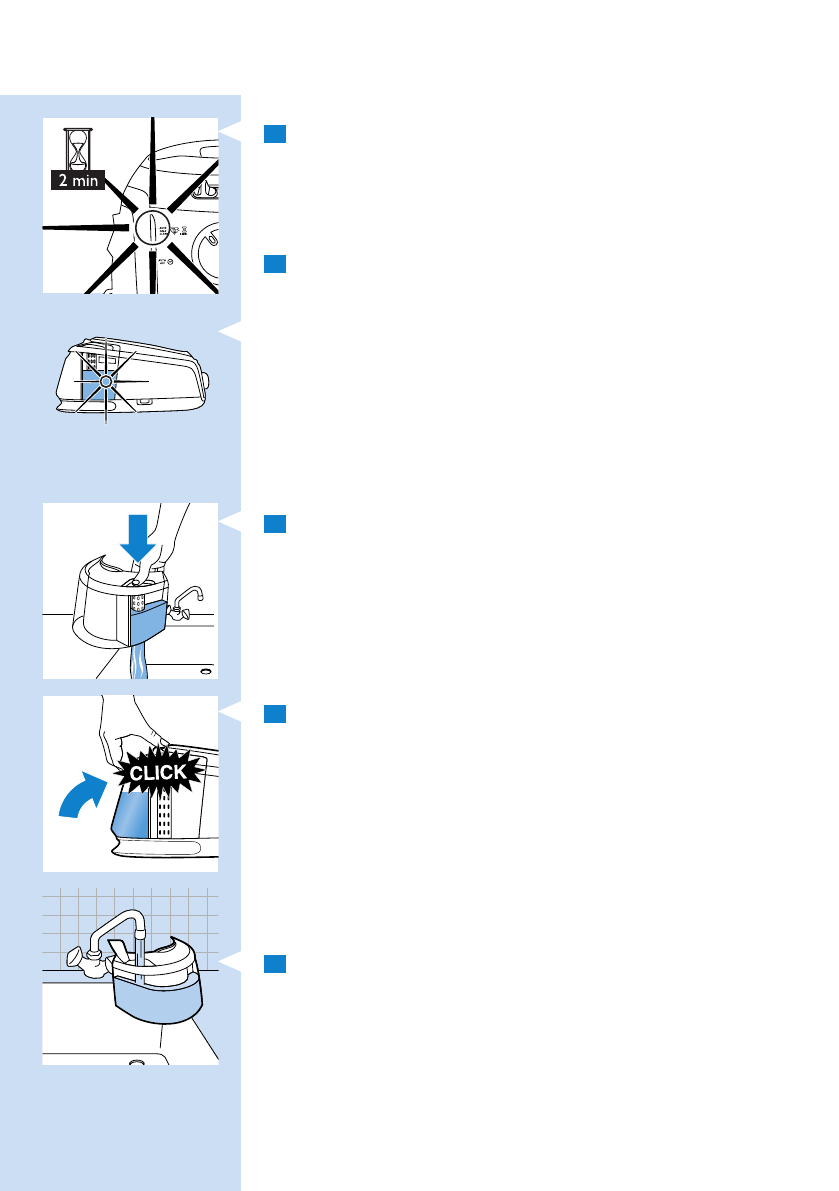 2 min

CLICK