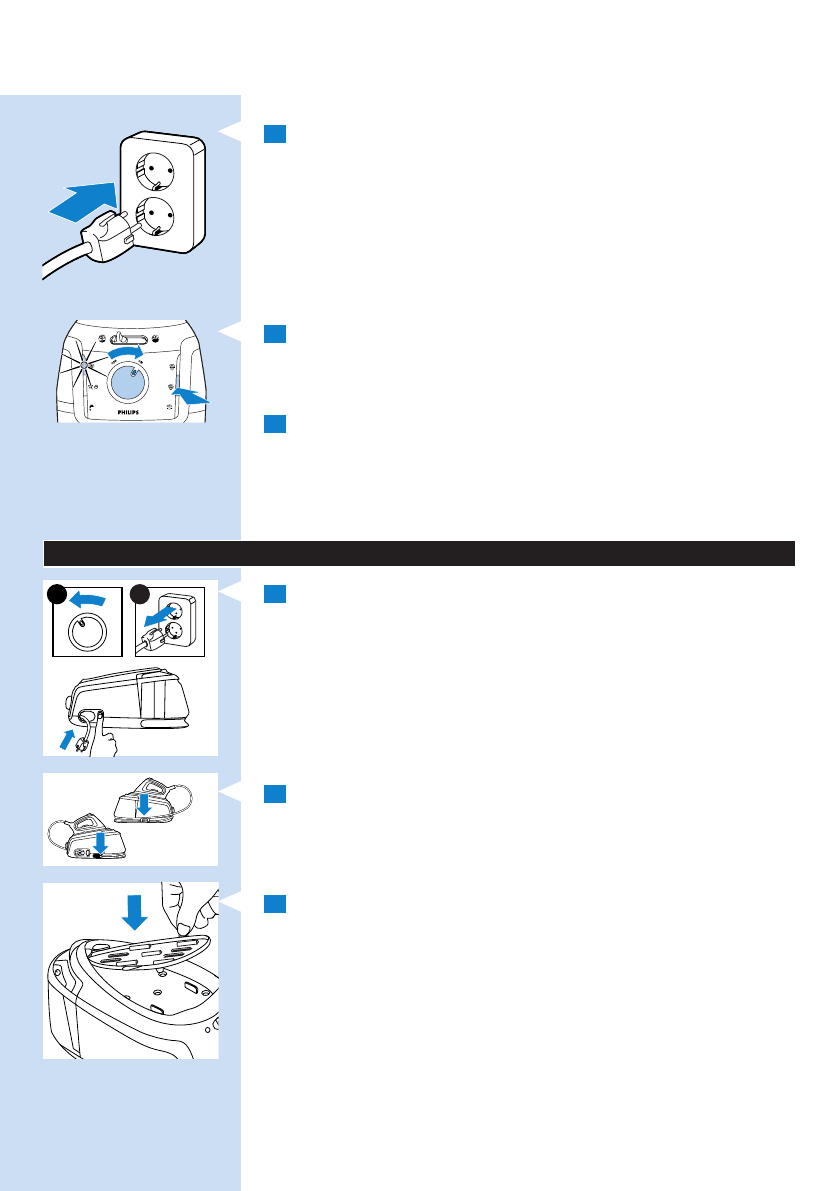 PHILIPS