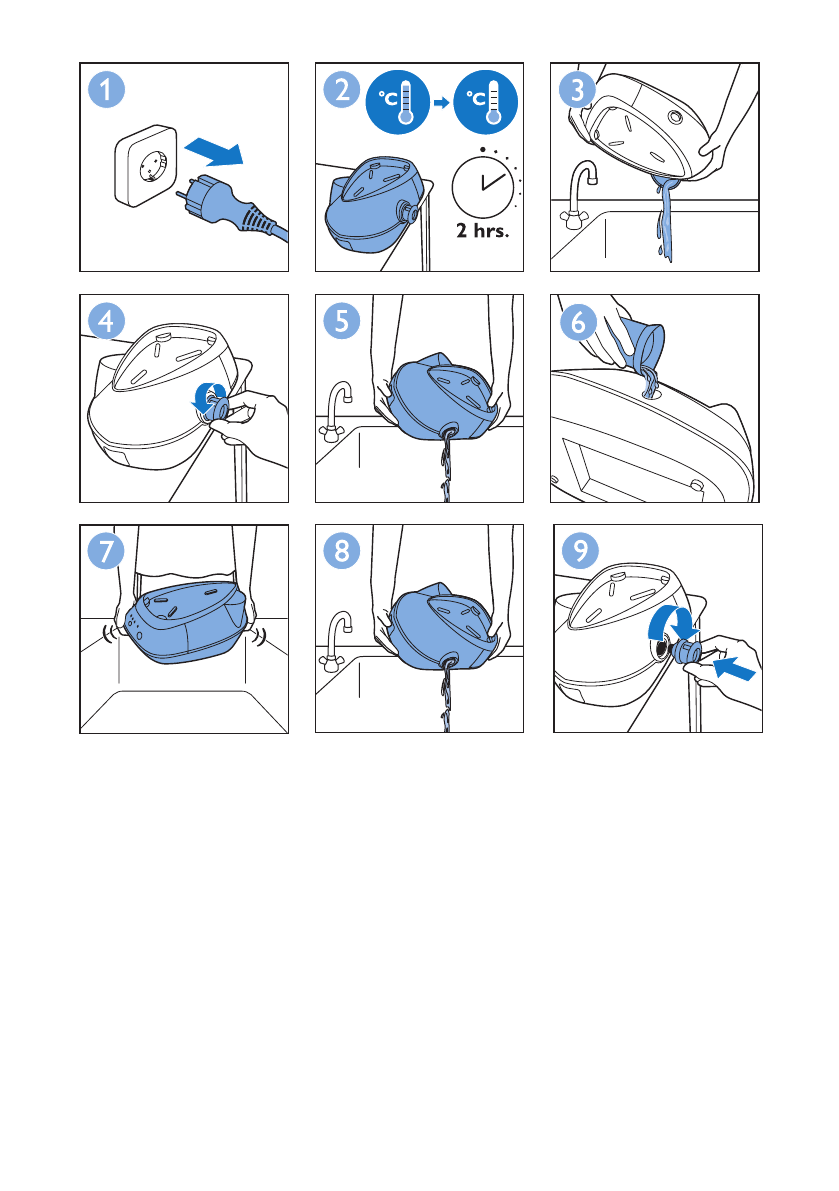 1

2
°C
°C
2 hrs.

3

4

5

6

7

8

9