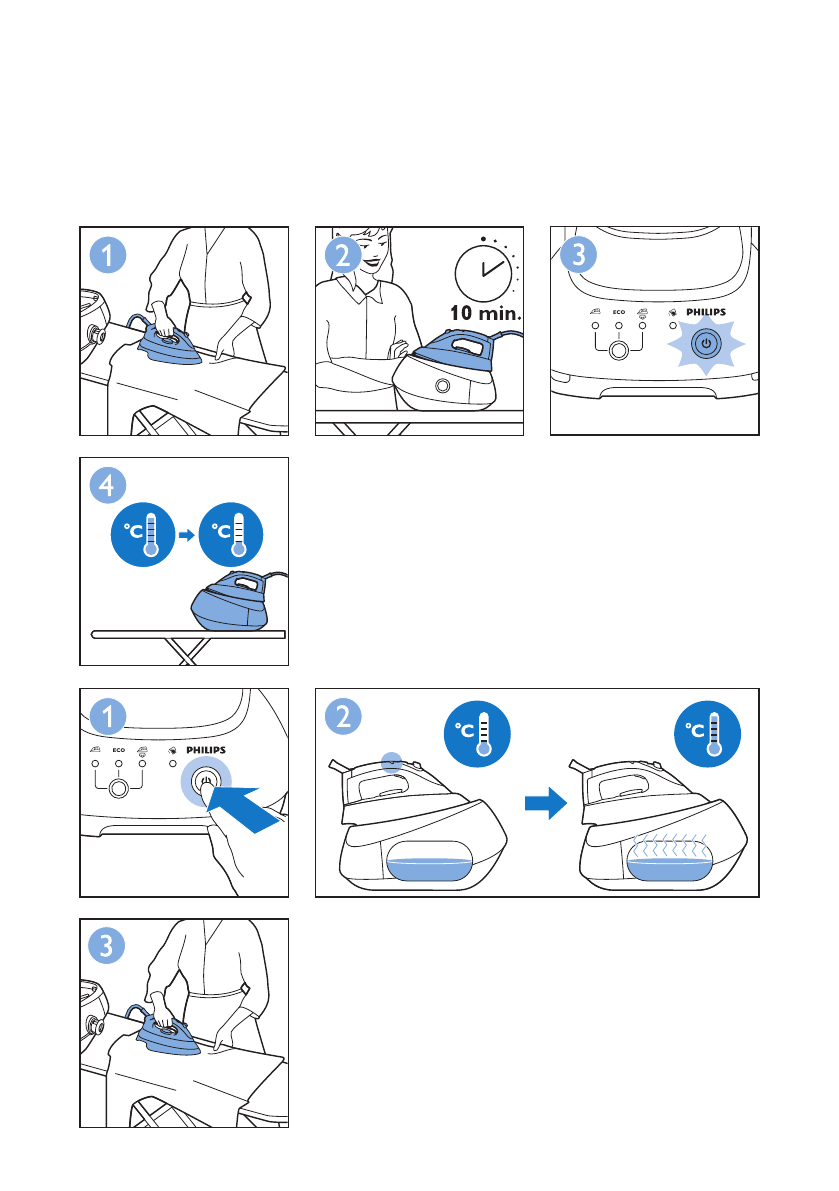 1

2

10 min.

3

ECO

PHILIPS

4

°C

°C

1

ECO

PHILIPS

2

°C

°C

3