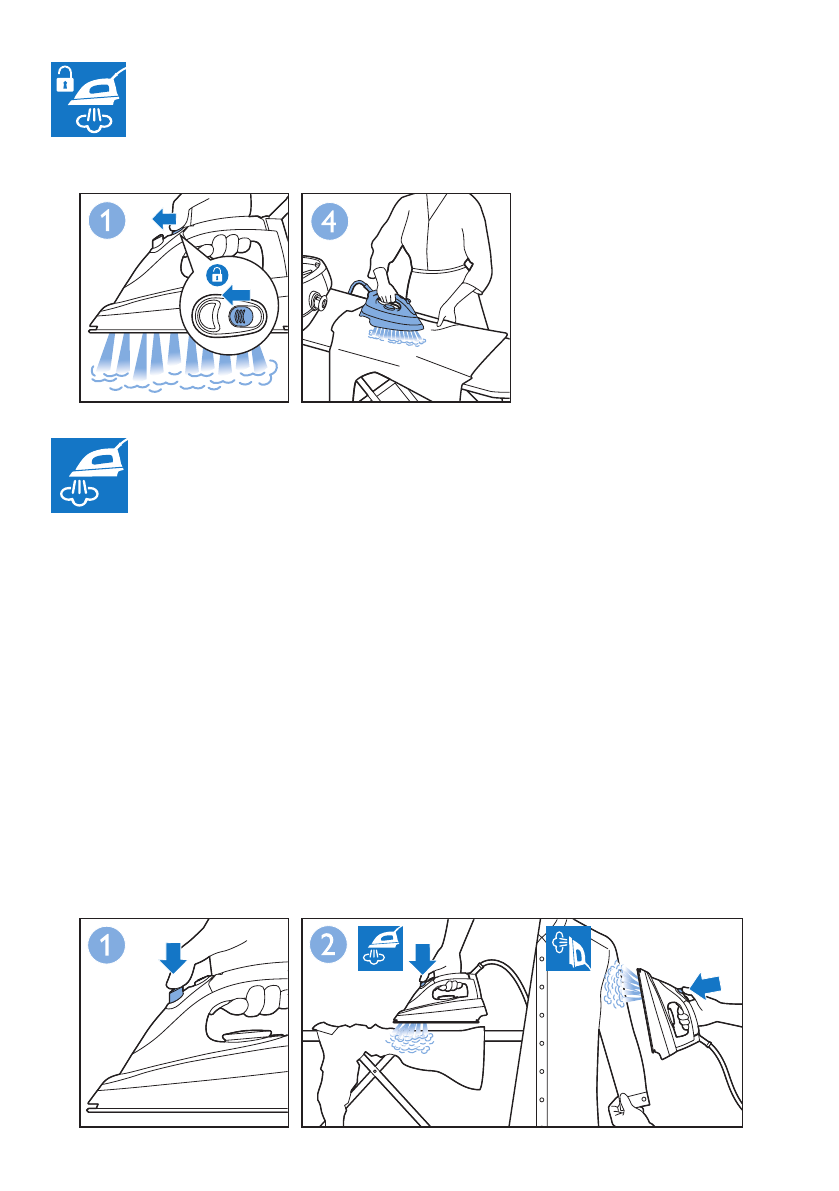 1

4

1

2