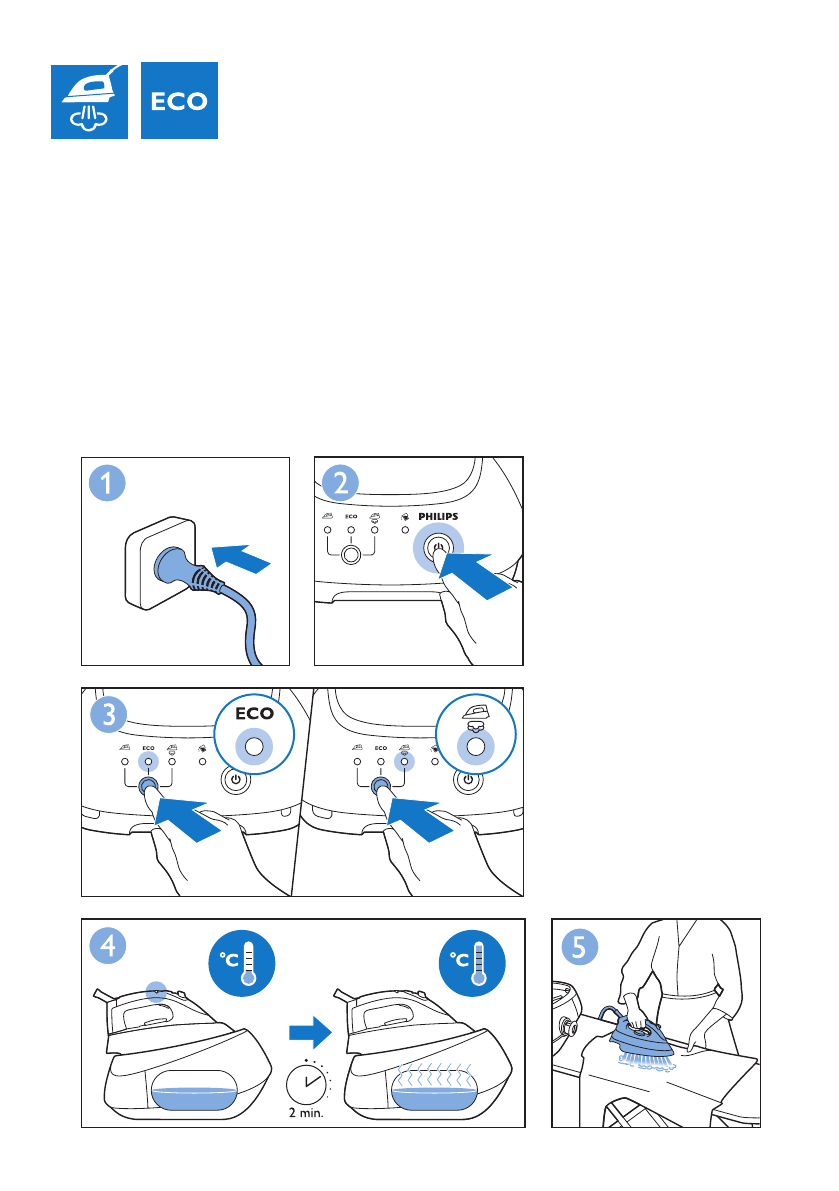 ECO

1

2

ECO

PHILIPS

3

ECO

ECO

ECO

4

°C

°C

2 min.

5