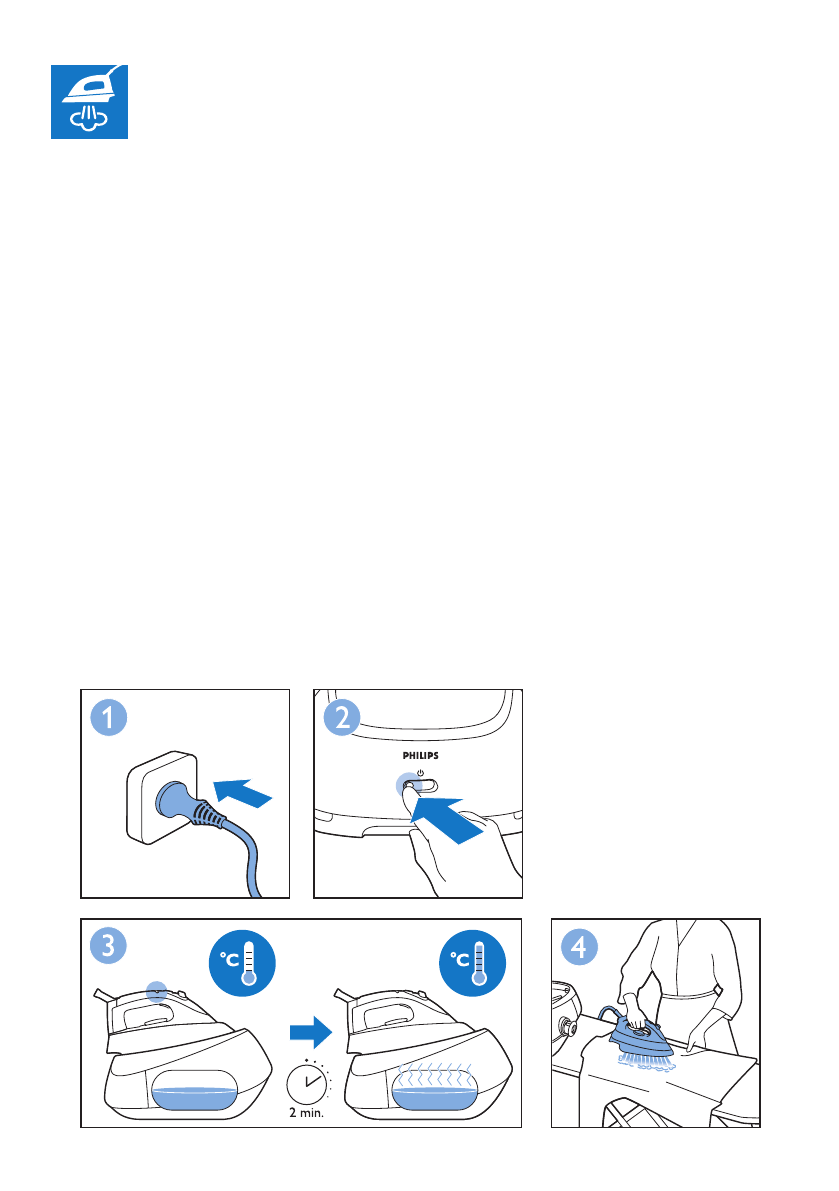 1

2

PHILIPS

3

°C

°C

2 min.

4