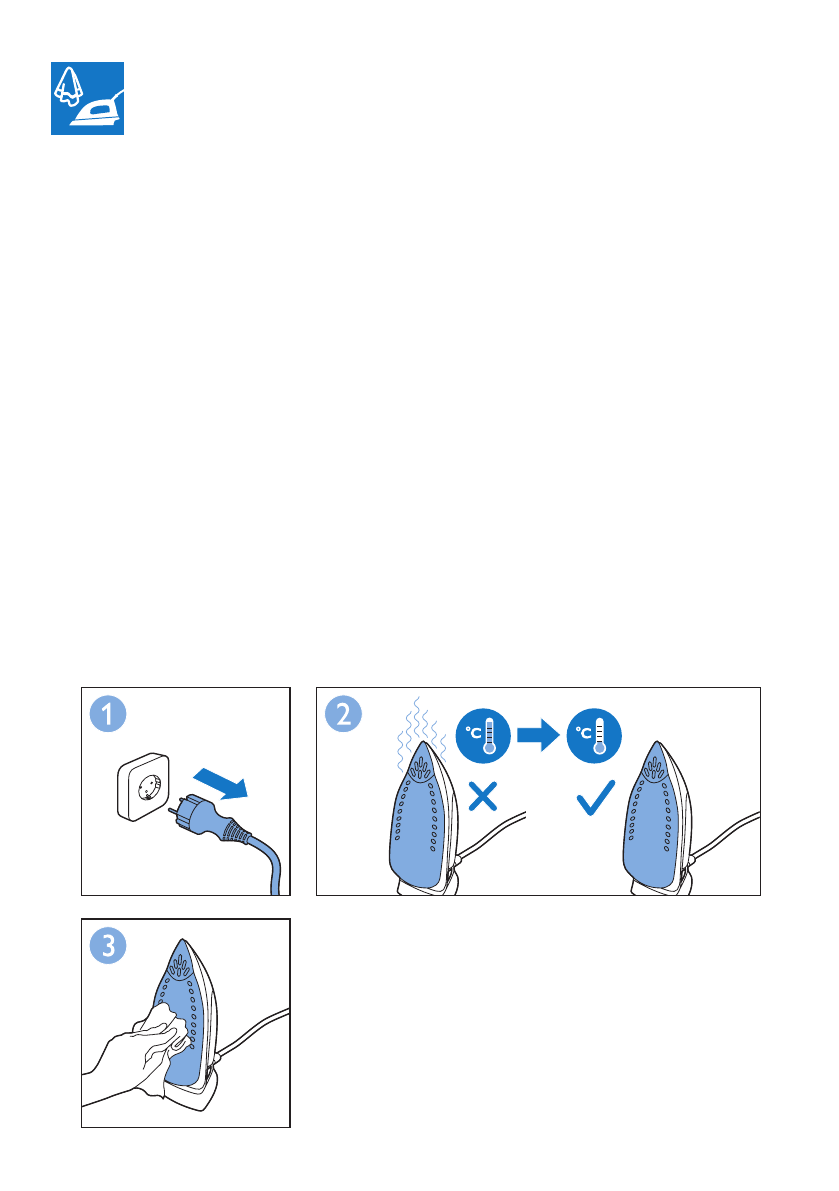 1

2

°C

°C

3