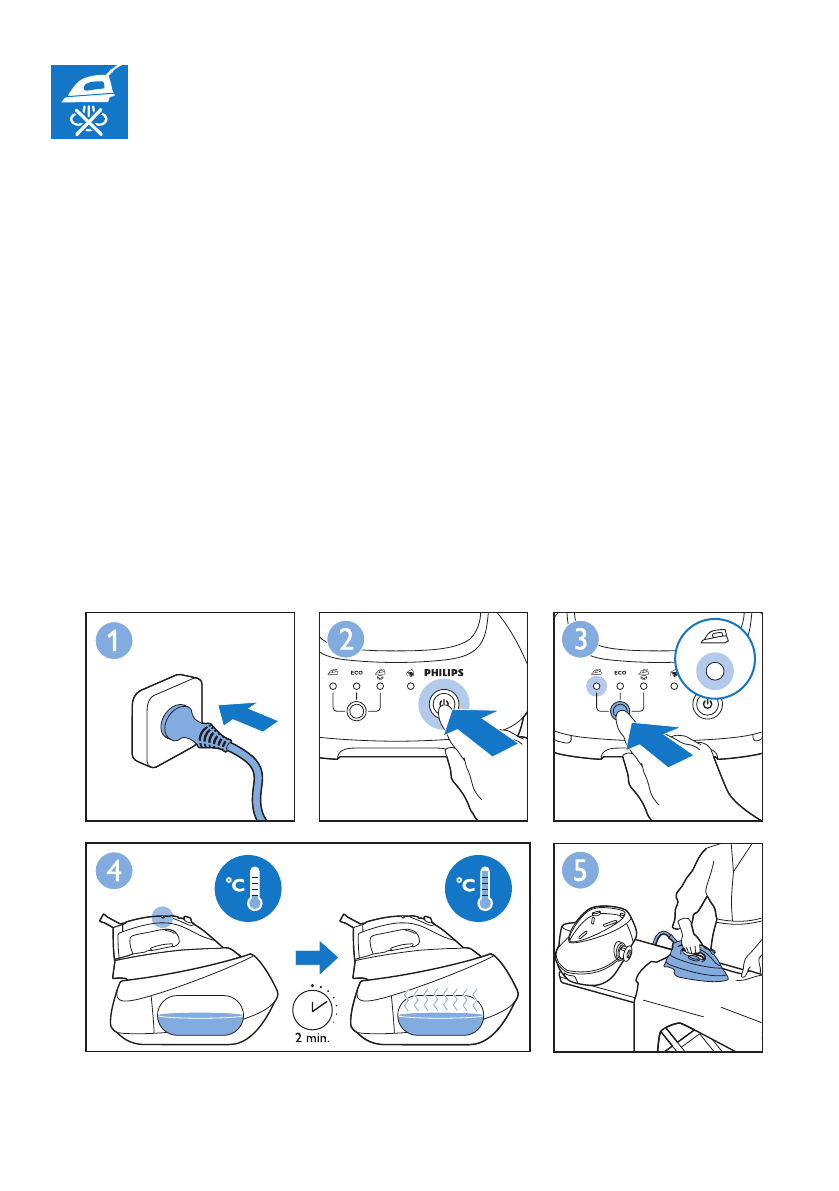 1

2

ECO

PHILIPS

3

ECO

4

°C

°C

2 min.

5