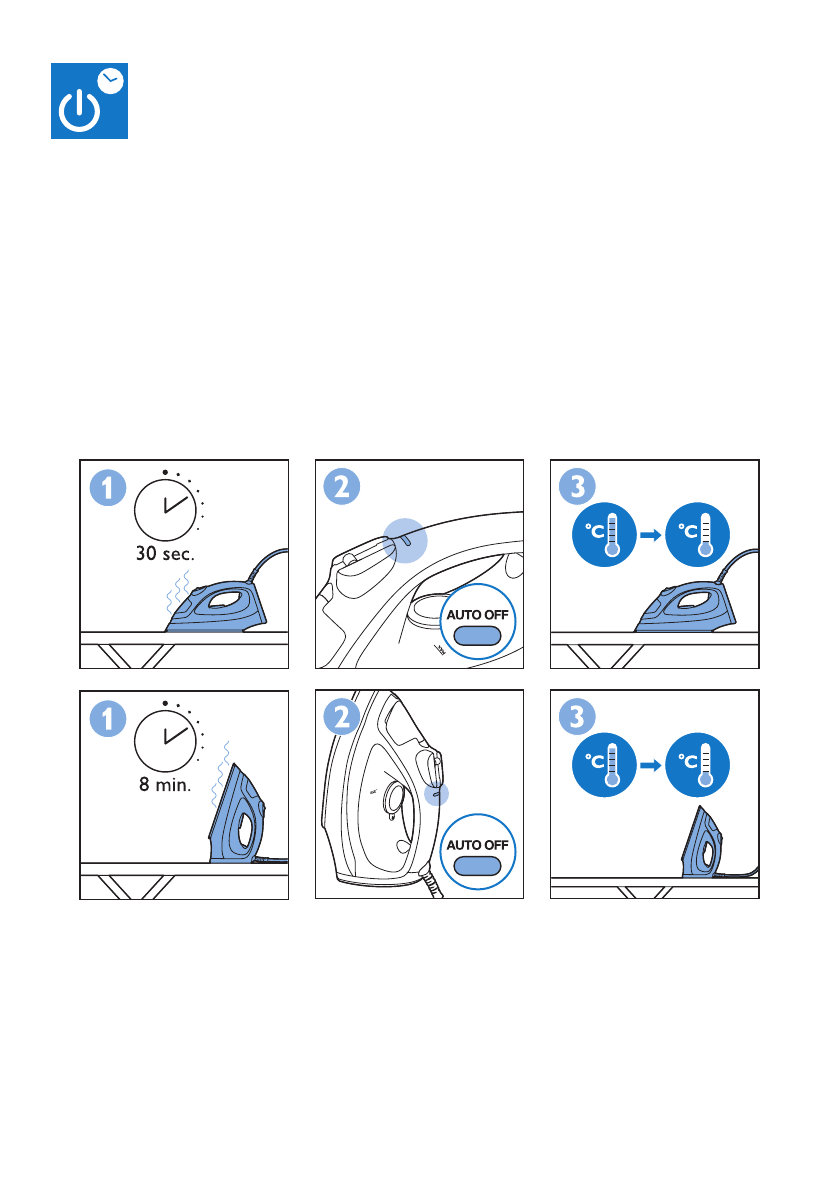 1
30 sec.

2
AUTO OFF

3
°C
°C

1
8 min.

2
AUTO OFF

3
°C
°C