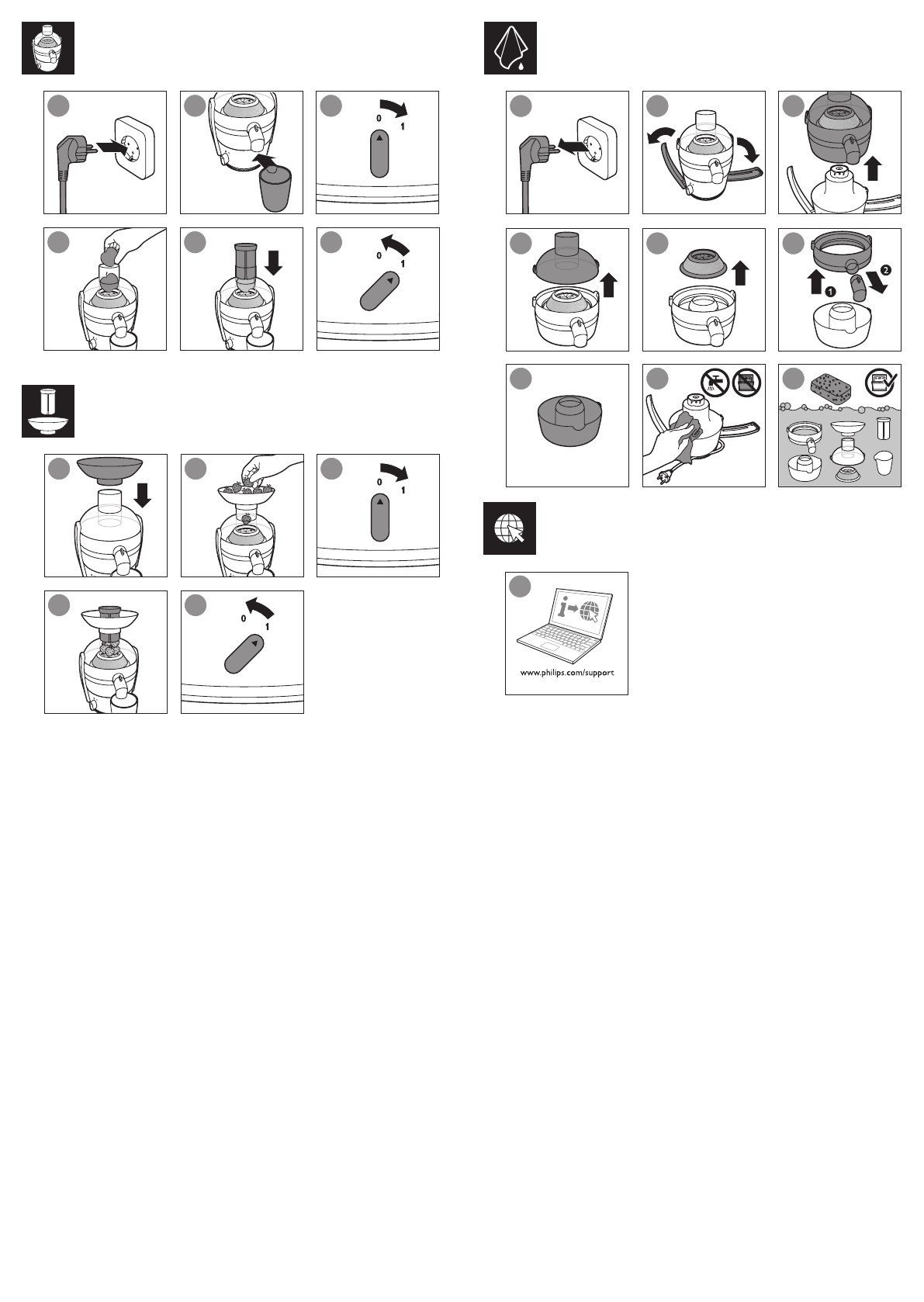 0 1

0 1

0 1

0 1

1

2

www.philips.com/support