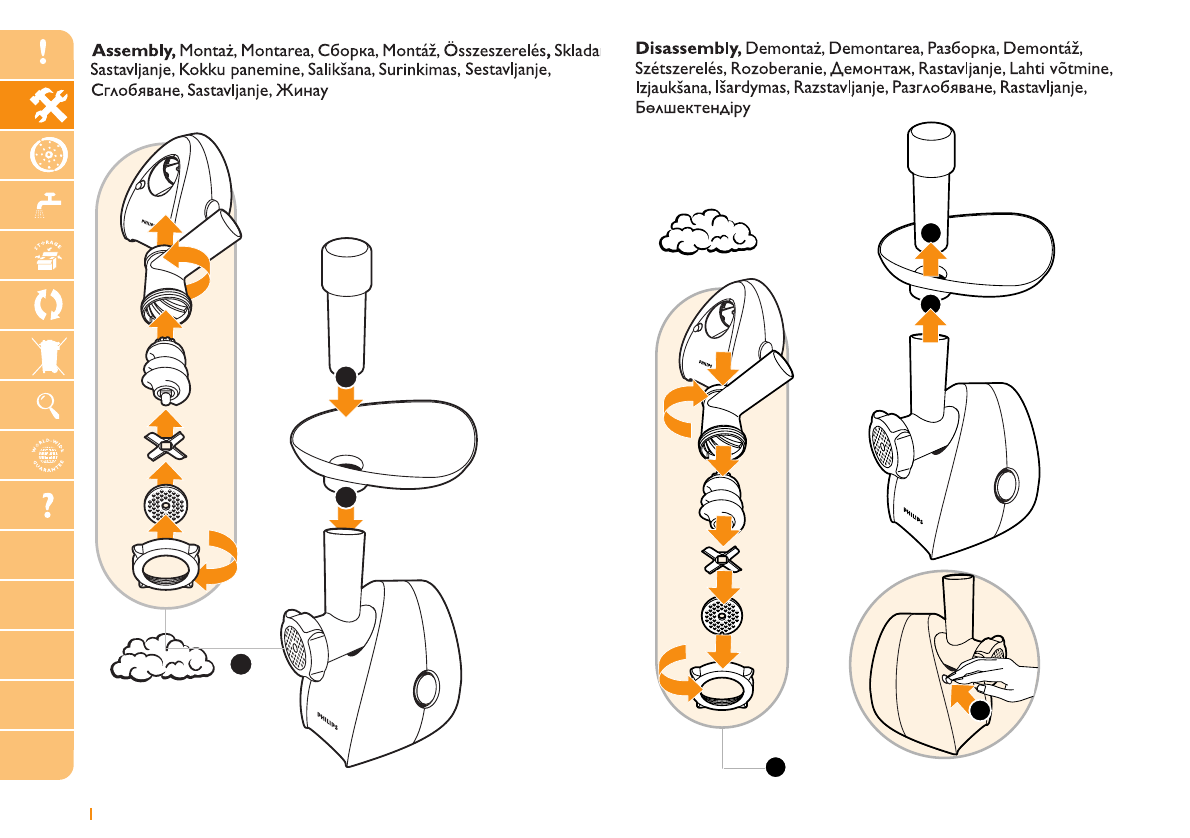 **Assembly,** Montaż, Montarea, Сборка, Montáž, Összeszerelés, Sklada Sastavljanje, Kokku panemine, Salikšana, Surinkimas, Sestavljanje, Сглобяване, Sastavljanje, Жинау

PHILIPS

PHILIPS

**Disassembly,** Demontaż, Demontarea, Разборка, Demontáž, Szétszerelés, Rozoberanie, Демонтаж, Rastavljanje, Lahti võtmine, Izjaukšana, Išardymas, Razstavljanje, Разглобяване, Rastavljanje, Бөлшектендіру

PHILIPS

PHILIPS