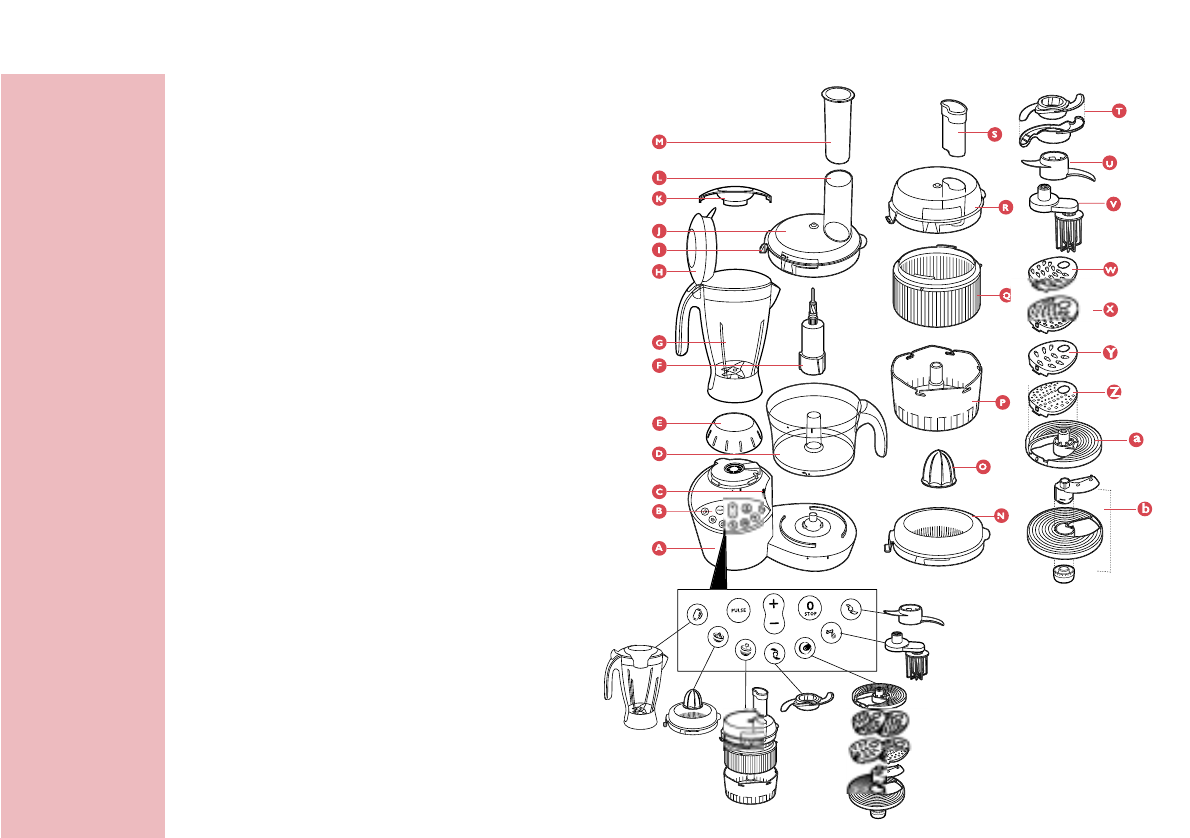 M
L
K
J
I
H
G
F
E
D
C
B
A
S
R
Q
P
O
N
T
U
V
W
X
Y
Z
a
b
PULSE
+
−
0
STOP