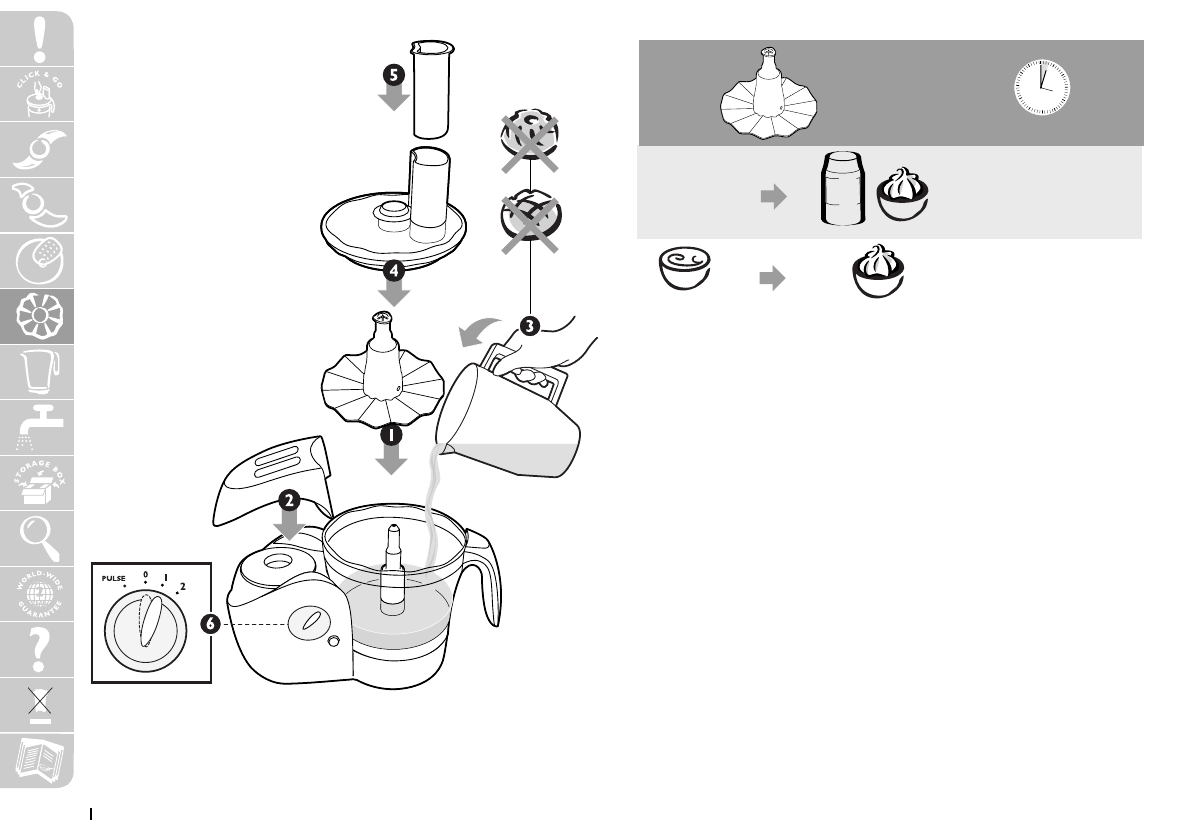 CLICK & GO

STORAGE BOX

WORLD-WIDE GUARANTEE

5

4

3

1

2

6

PULSE 0 1 2