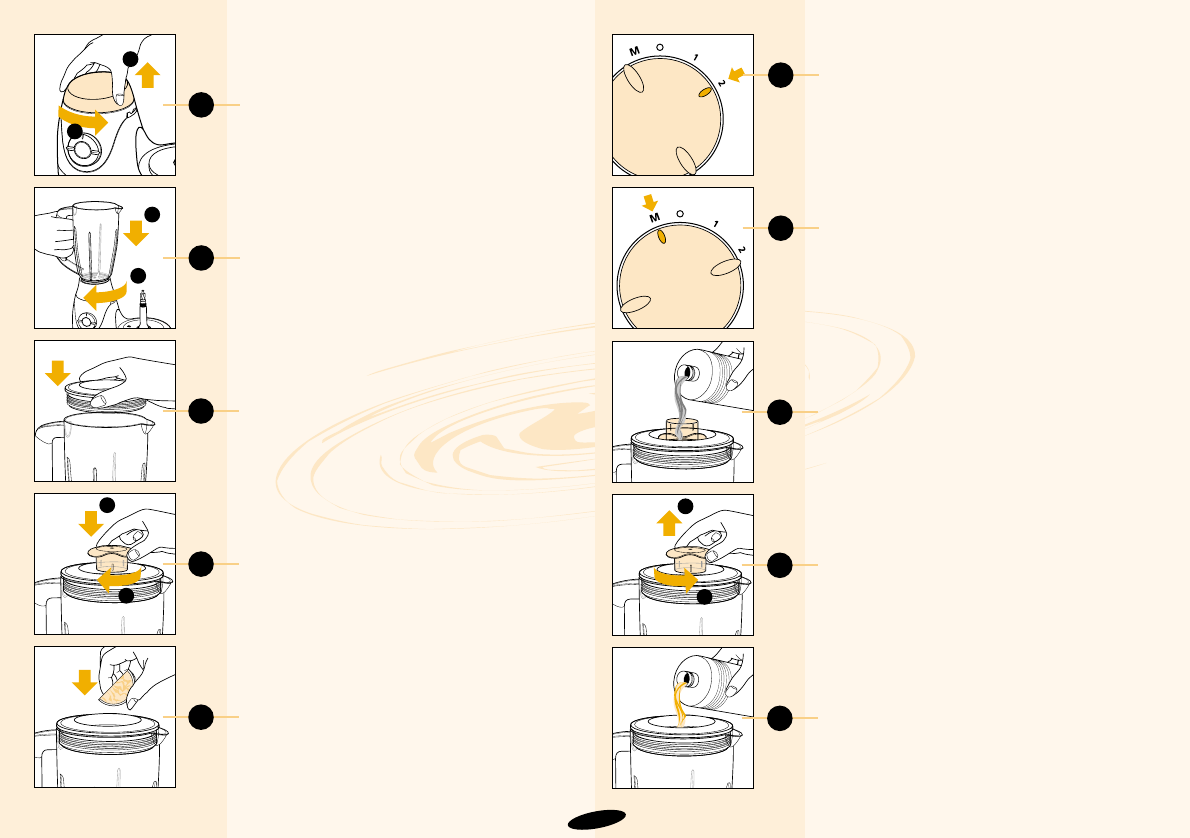 M O 1 2

M O 1 2