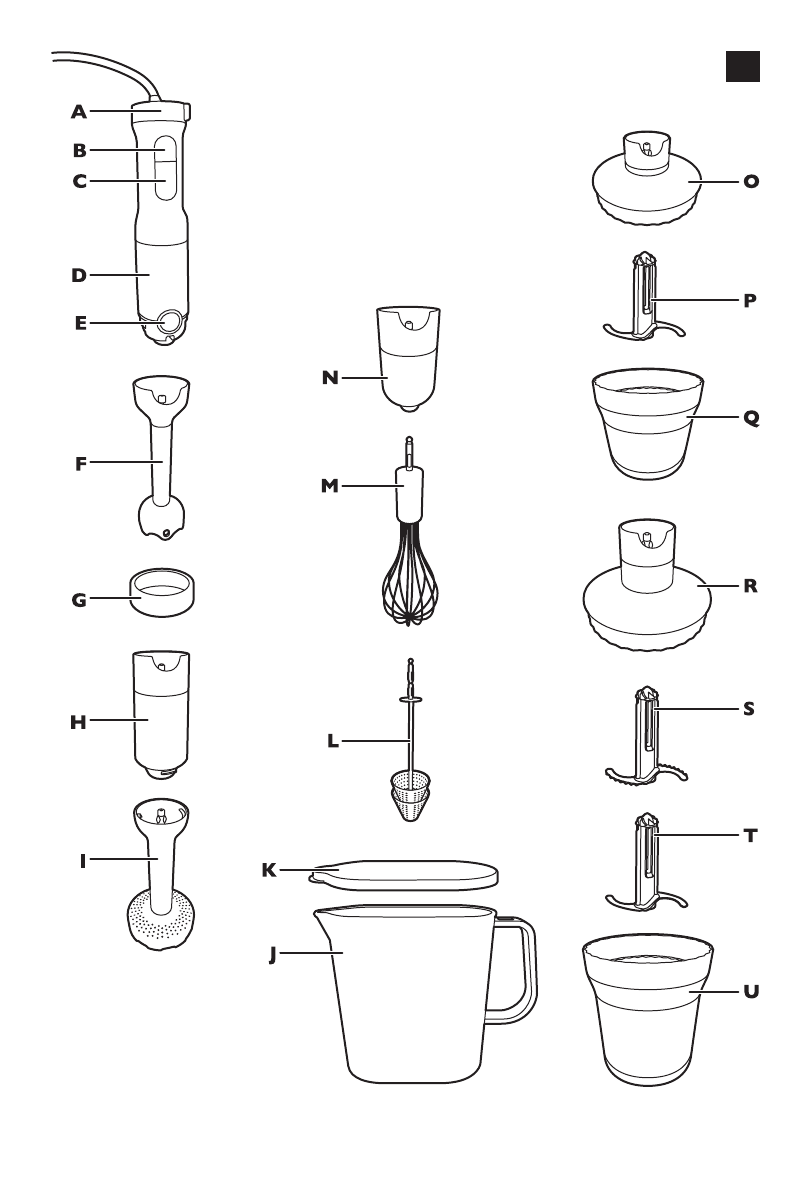 A
B
C
D
E
F
G
H
I
N
M
L
K
J
O
P
Q
R
S
T
U