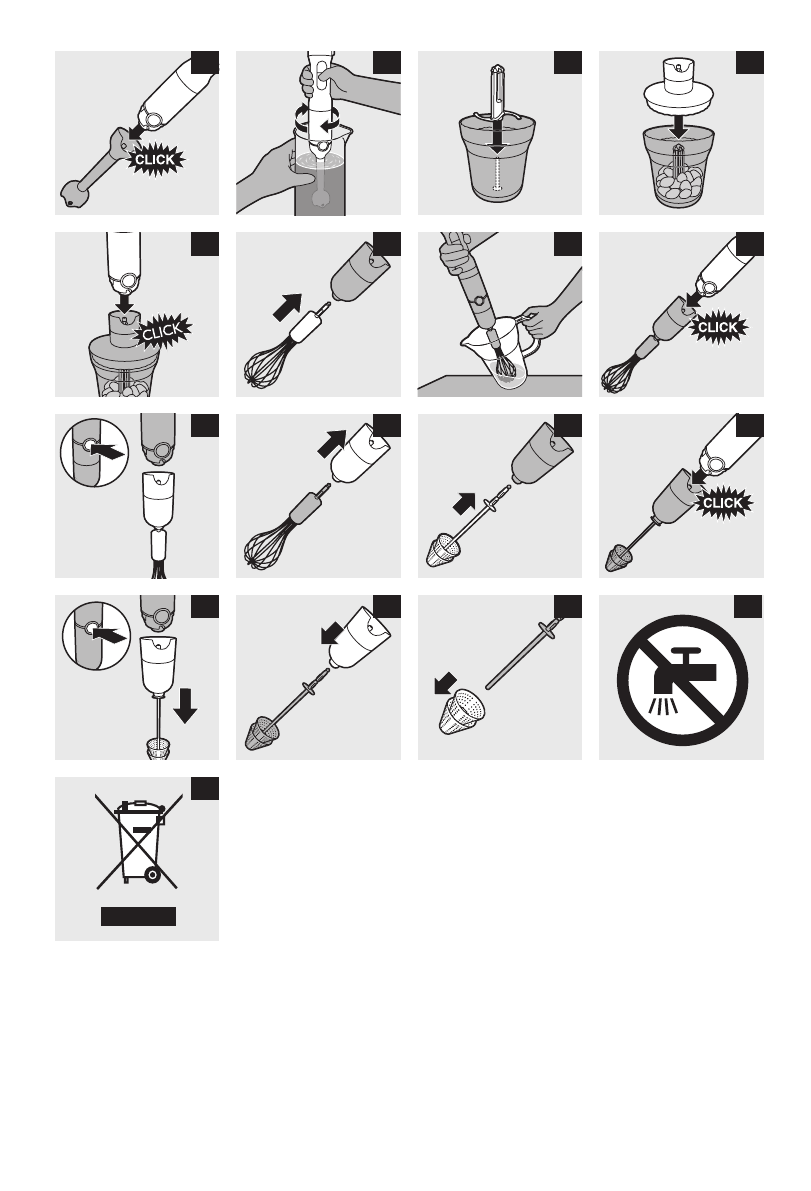 CLICK

CLICK

CLICK

CLICK