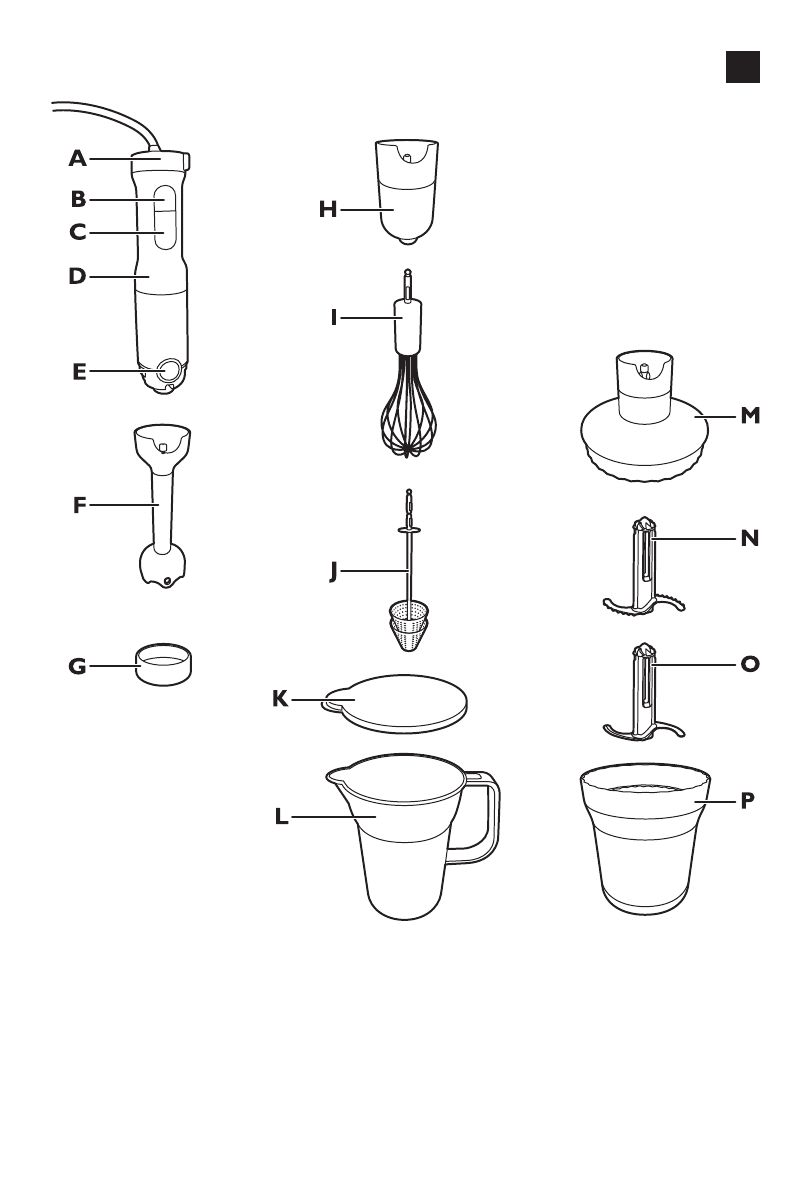 A
B
C
D
E
F
G
H
I
J
K
L
M
N
O
P