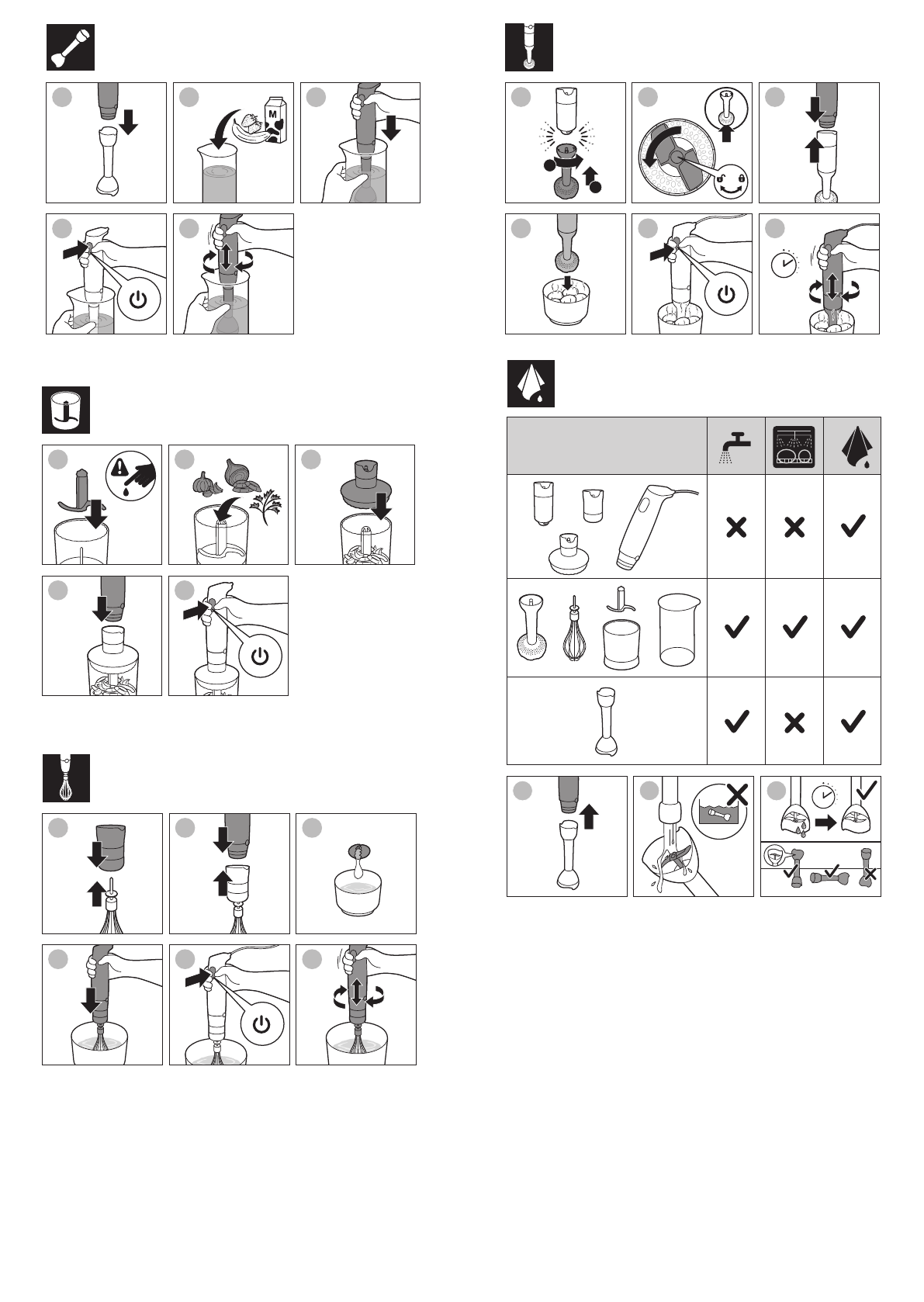 M