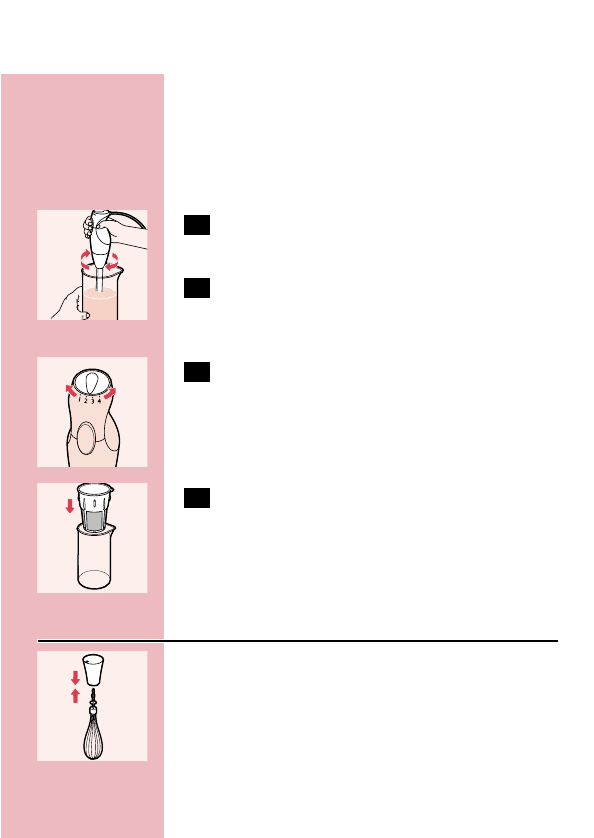 1 2 3 4