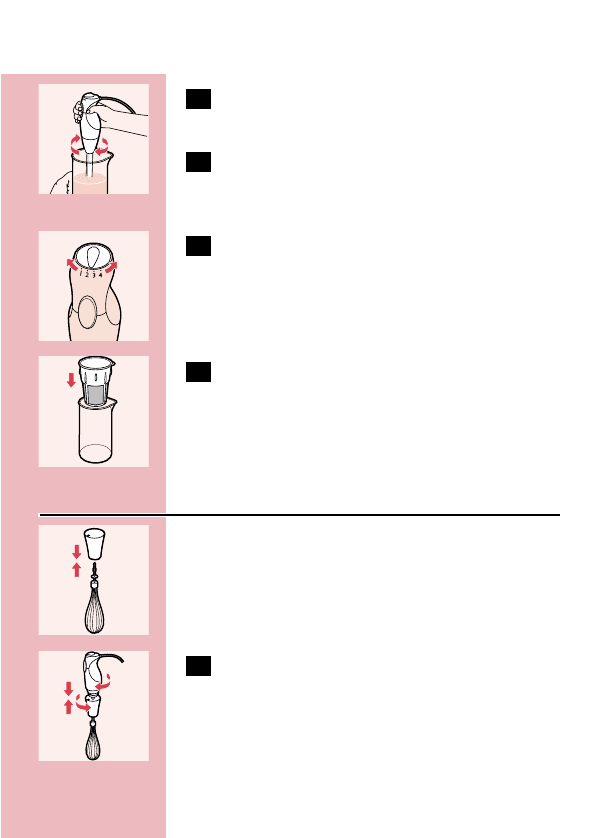 1 2 3 4