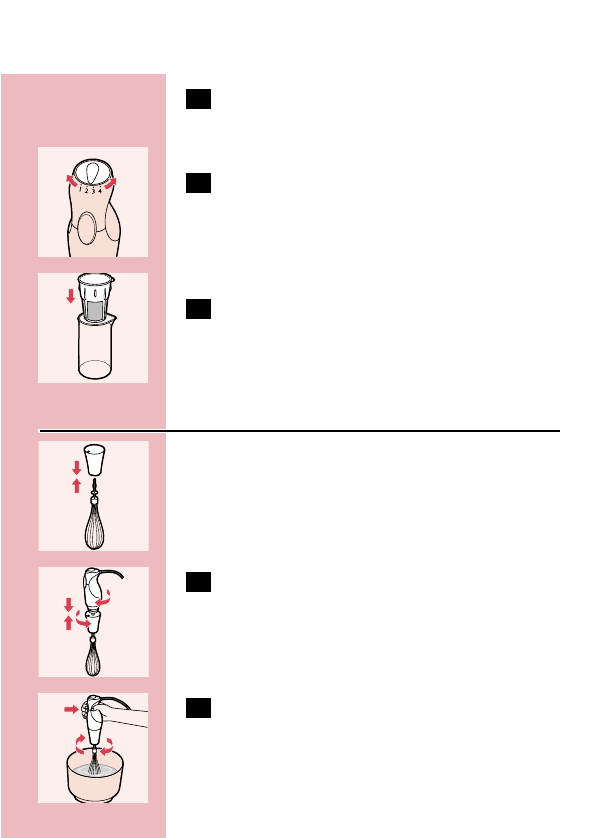 1 2 3 4