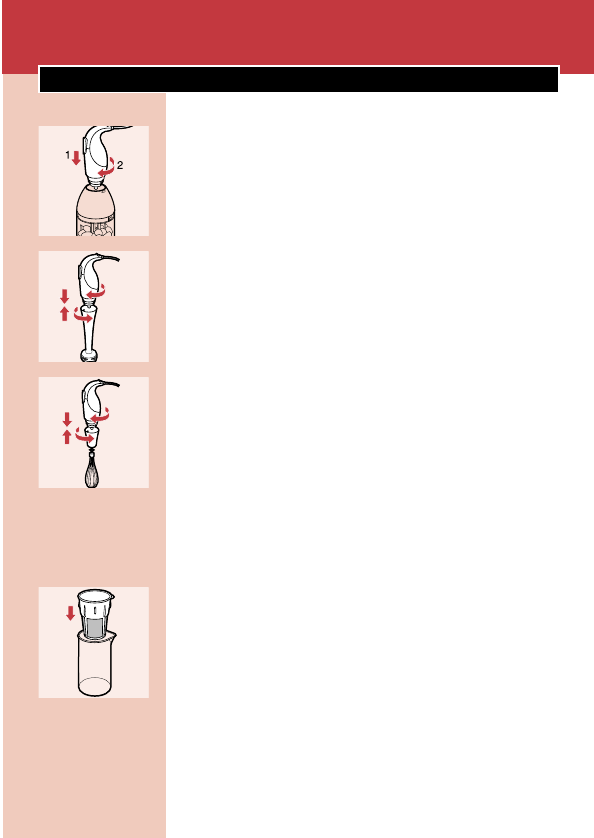 1
2