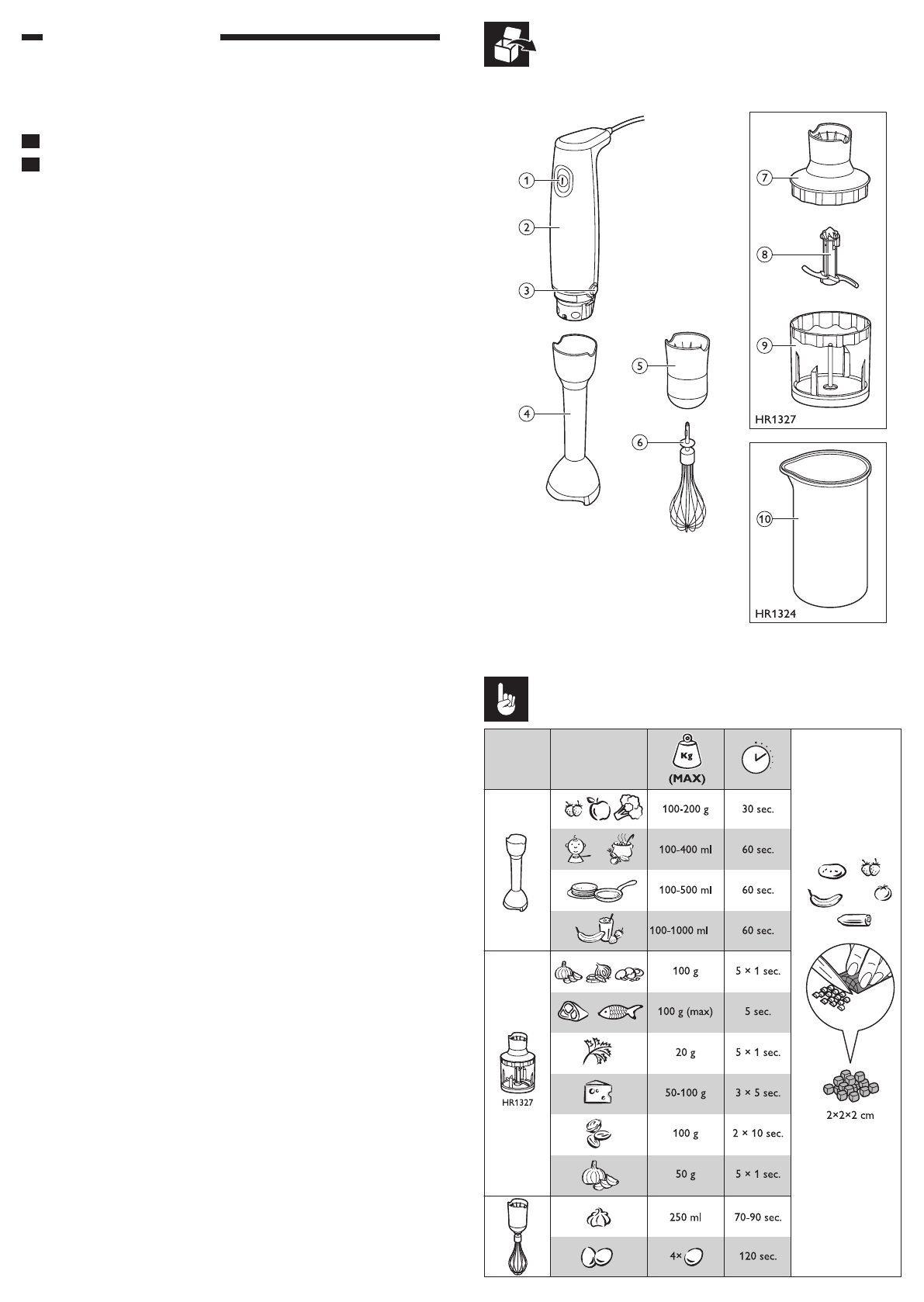 1
2
3
4
5
6
7
8
9
HR1327
10
HR1324

|  |  | Kg (MAX) |  |  |
|---|---|---|---|---|
|  |  | 100-200 g | 30 sec. | 2×2×2 cm |
|  |  | 100-400 ml | 60 sec. |  |
|  |  | 100-500 ml | 60 sec. |  |
|  |  | 100-1000 ml | 60 sec. |  |
| HR1327 |  | 100 g | 5 × 1 sec. |  |
|  |  | 100 g (max) | 5 sec. |  |
|  |  | 20 g | 5 × 1 sec. |  |
|  |  | 50-100 g | 3 × 5 sec. |  |
|  |  | 100 g | 2 × 10 sec. |  |
|  |  | 50 g | 5 × 1 sec. |  |
|  |  | 250 ml | 70-90 sec. |  |
|  |  | 4× | 120 sec. |  |