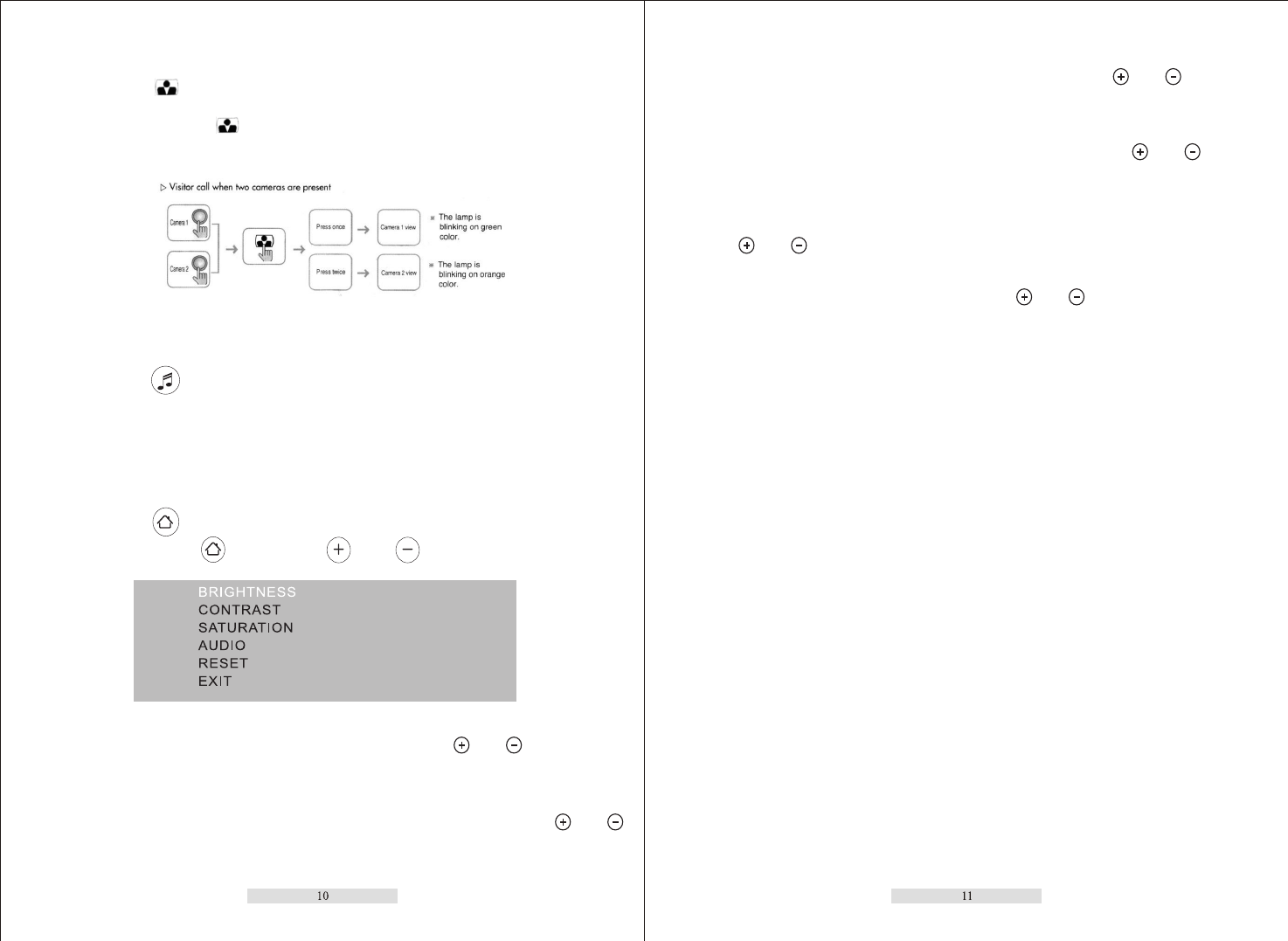 ▷ Visitor call when two cameras are present

Camera 1

Camera 2

Press once

Press twice

Camera 1 view

Camera 2 view

※ The lamp is blinking on green color.

※ The lamp is blinking on orange color.

BRIGHTNESS
CONTRAST
SATURATION
AUDIO
RESET
EXIT

10

11