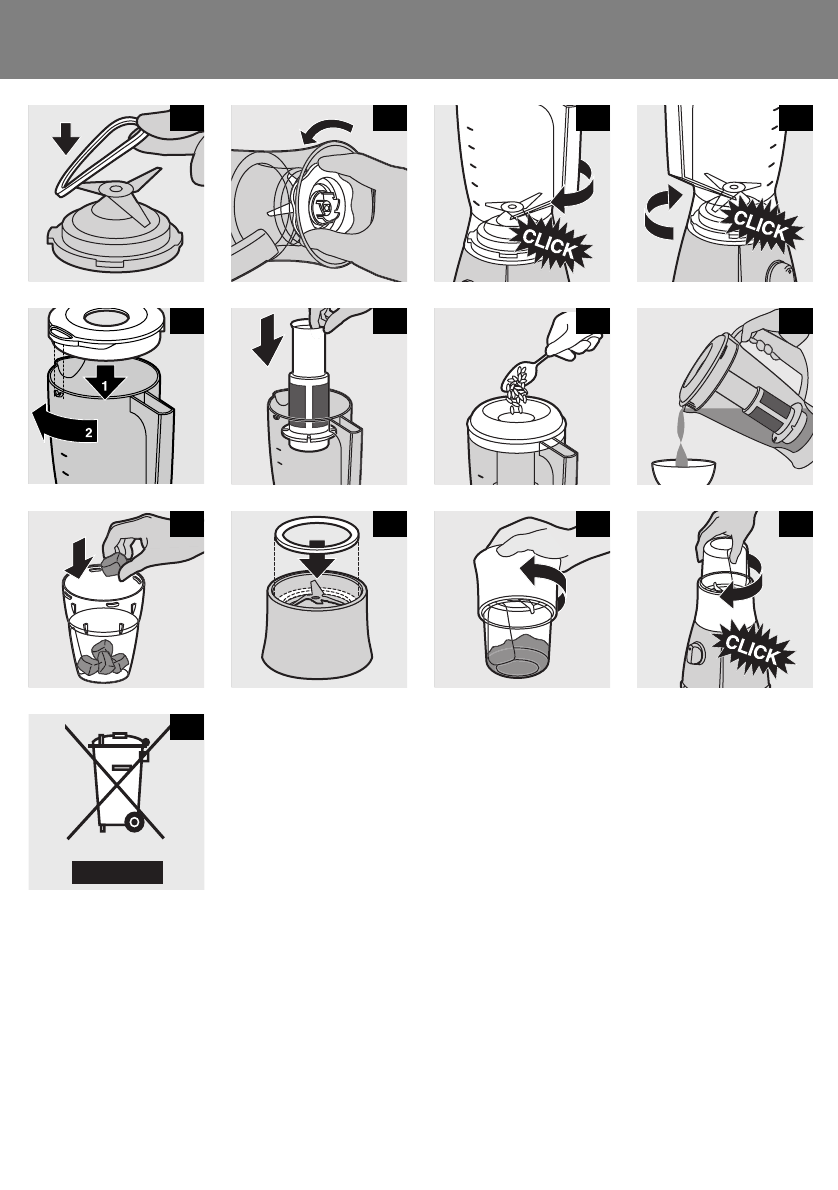 CLICK

CLICK

1

2

CLICK