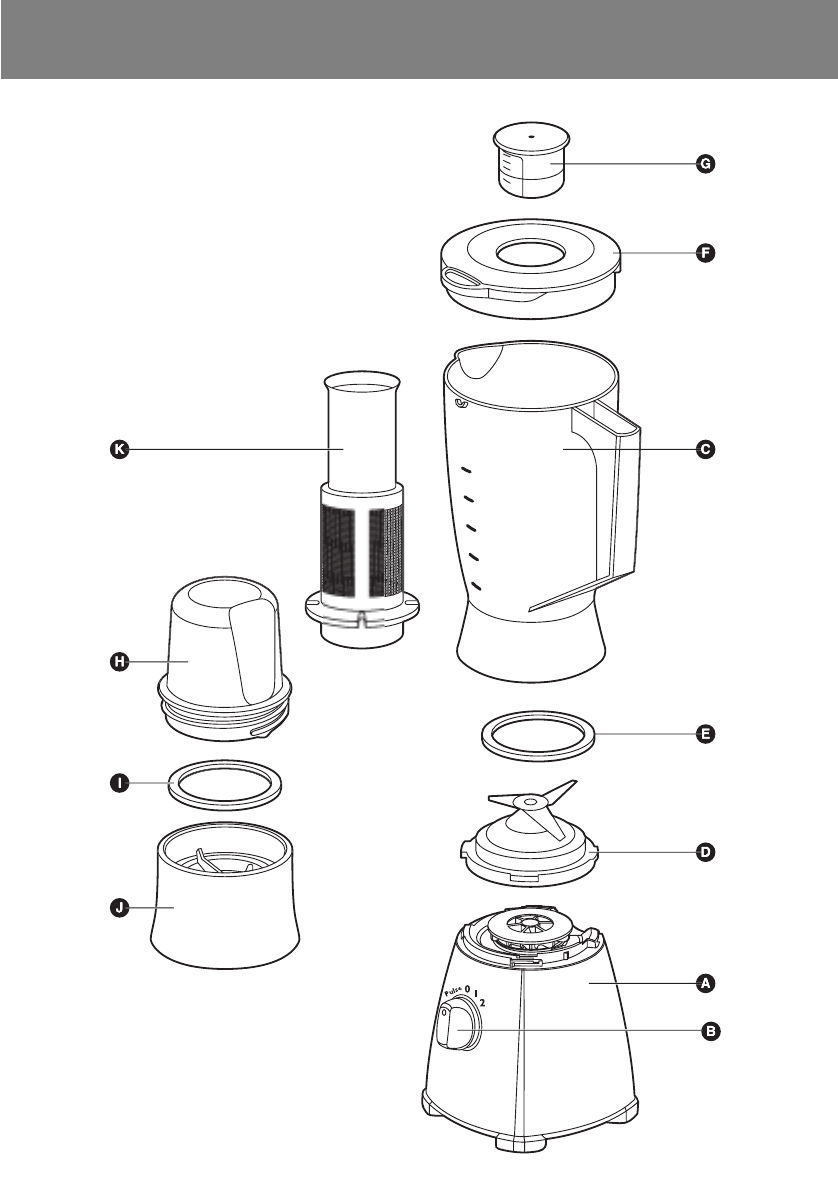 G

F

K

C

H

E

I

D

J

Pulse 0 1 2

A

B