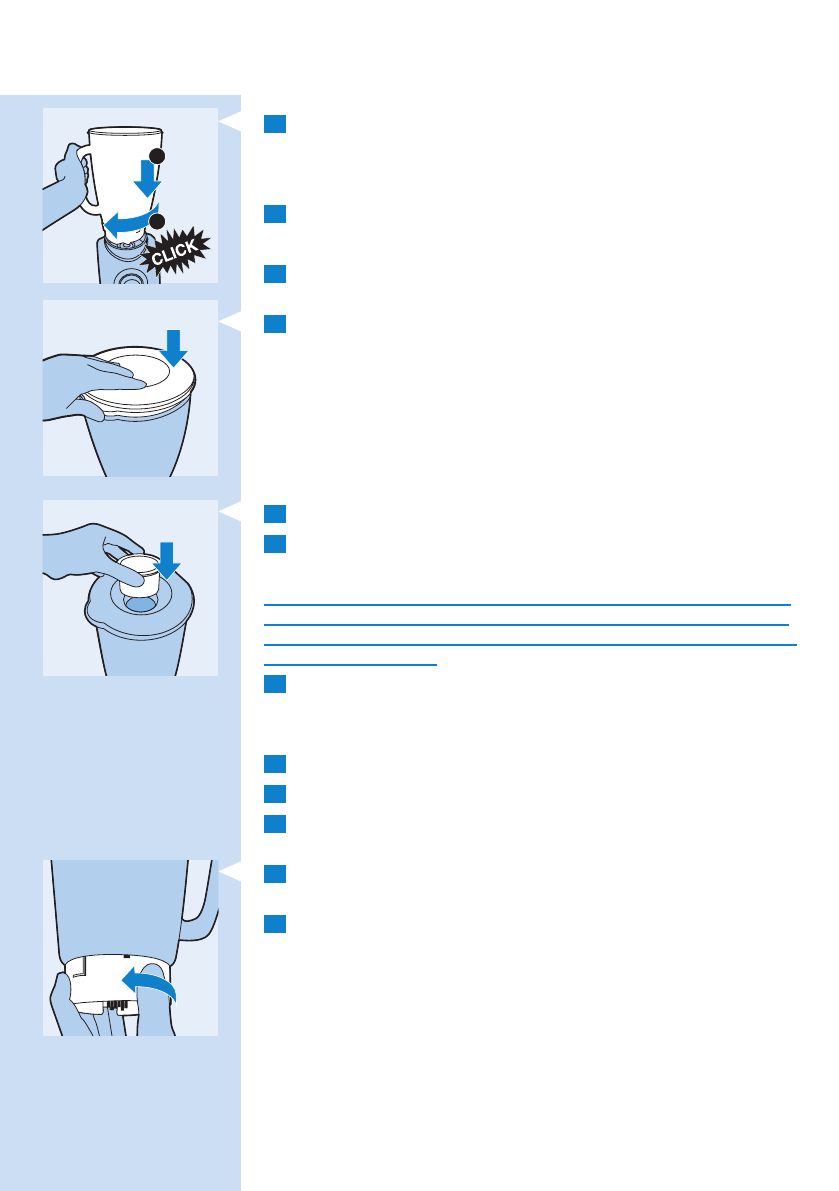 CLICK