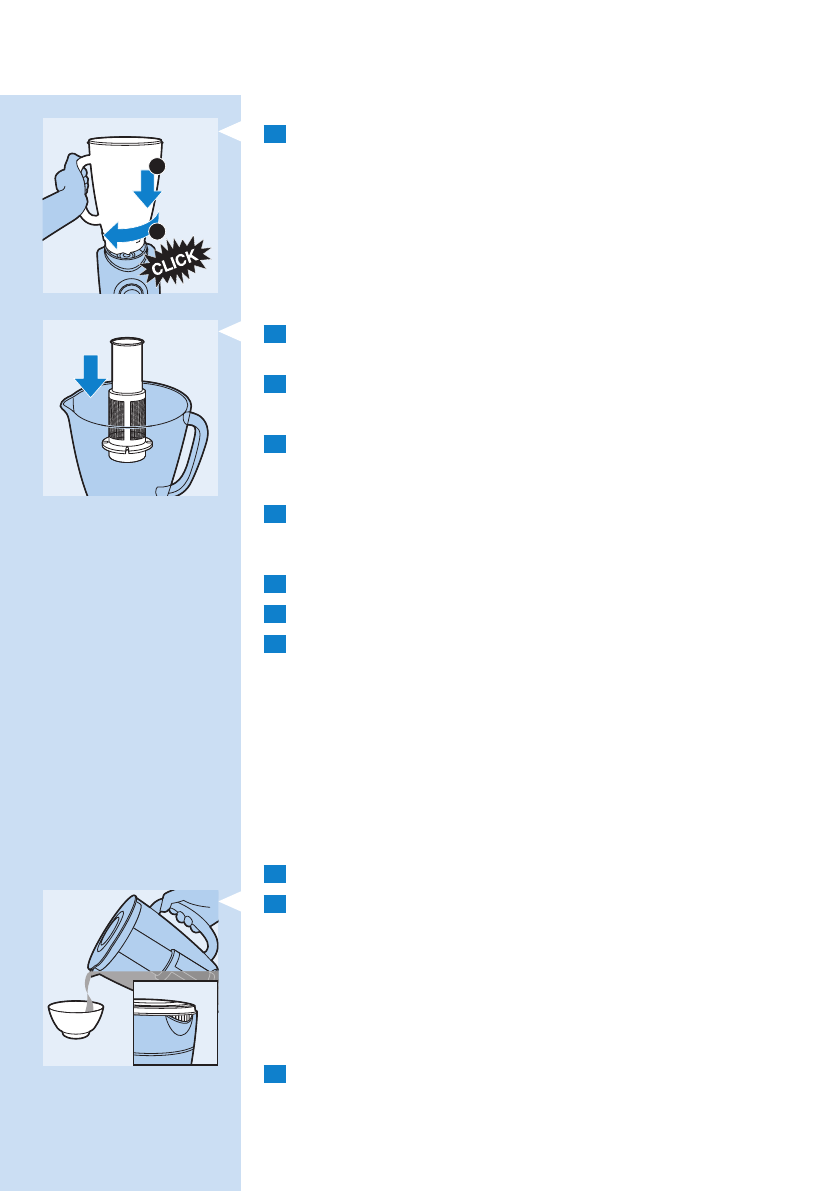 CLICK