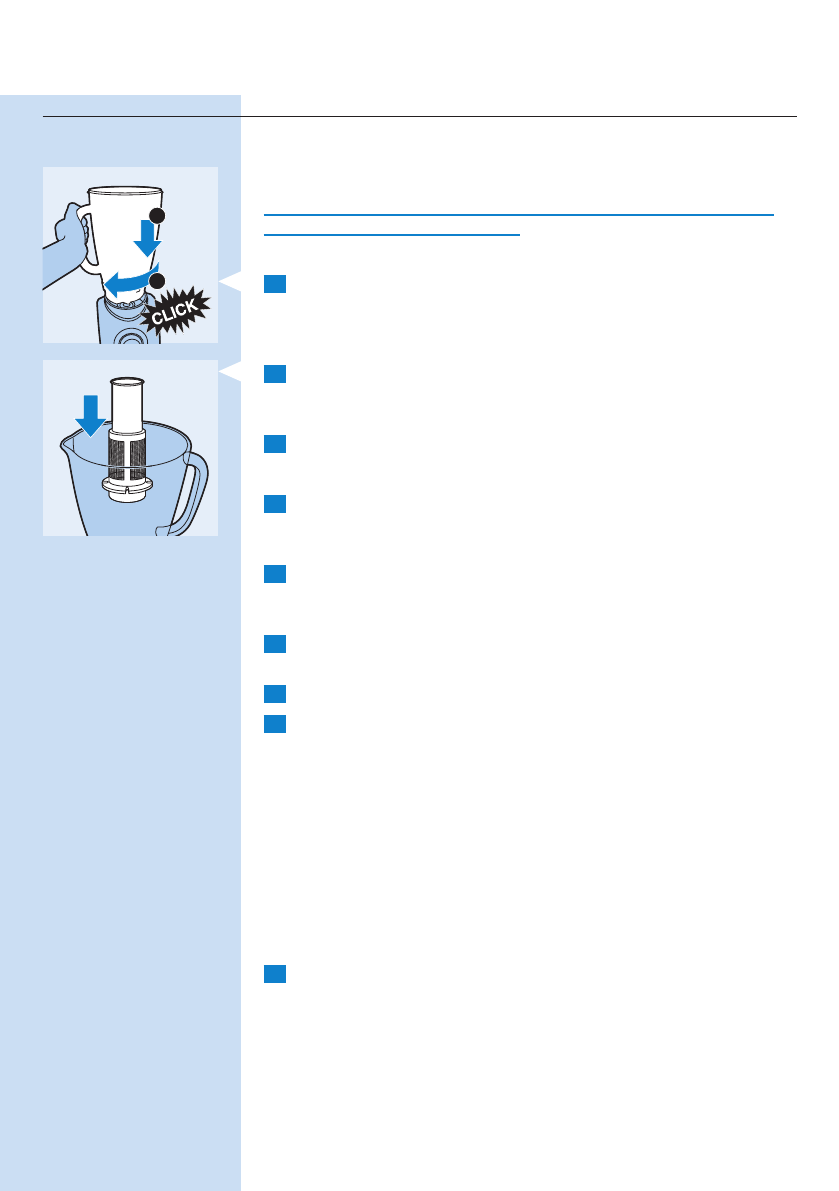 CLICK