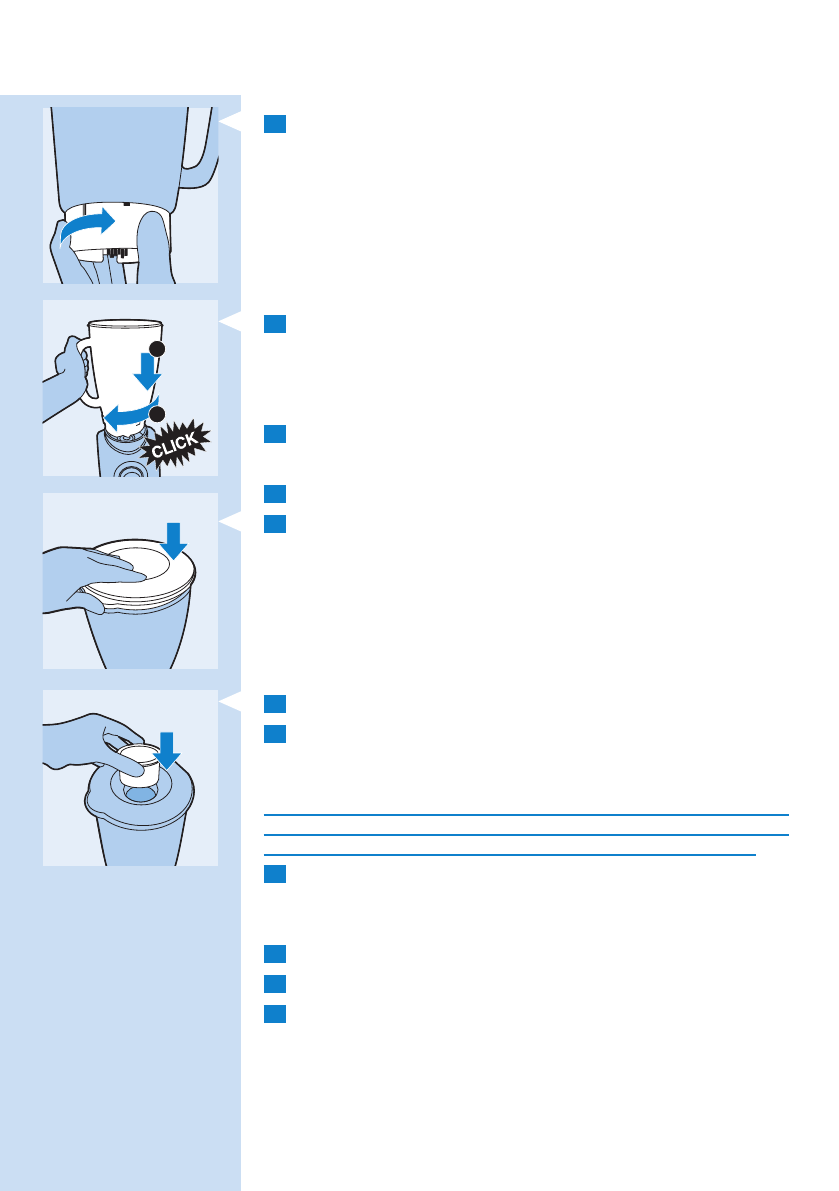 CLICK