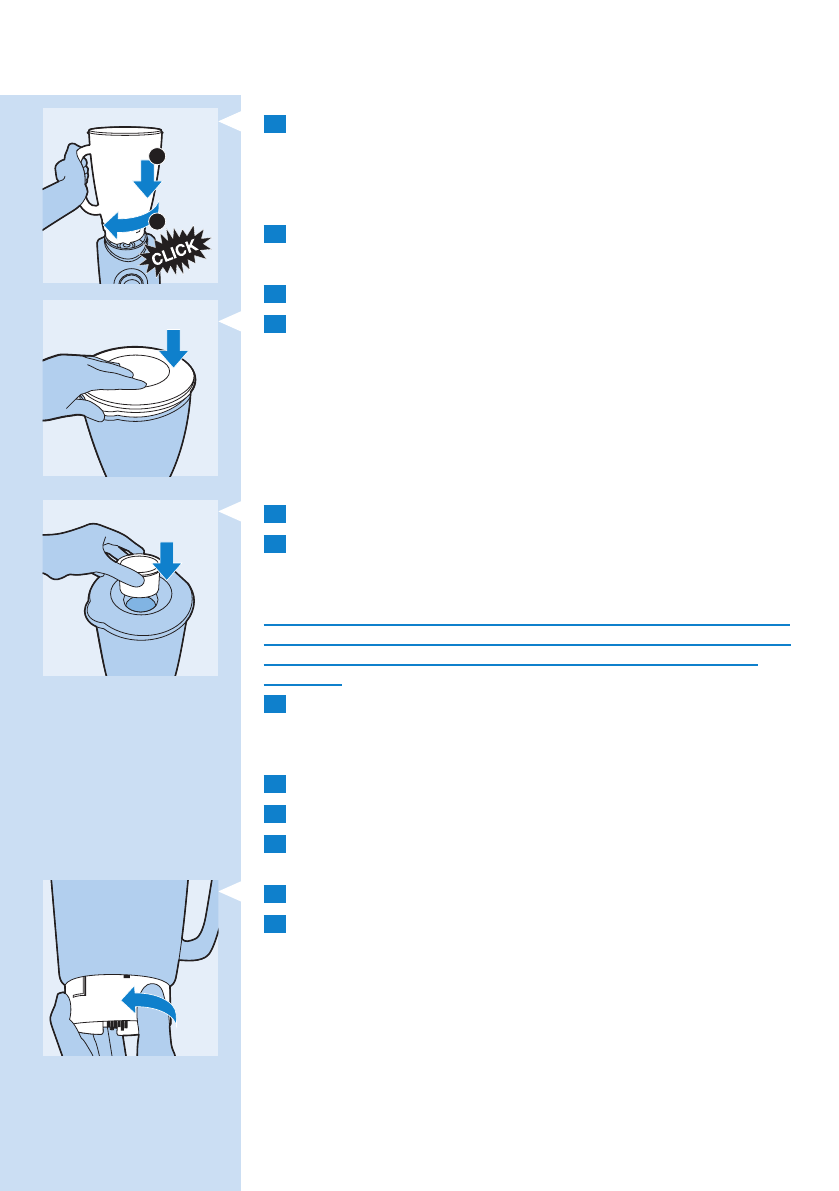 CLICK