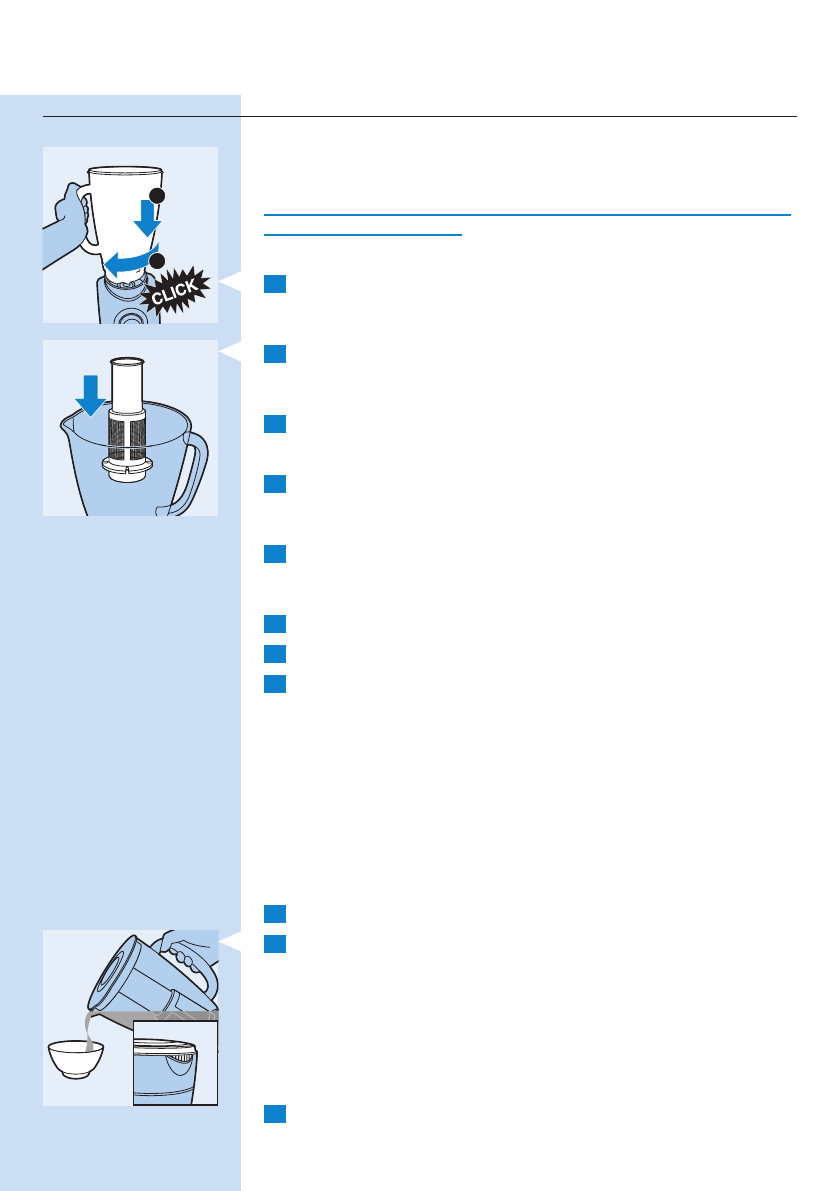 CLICK