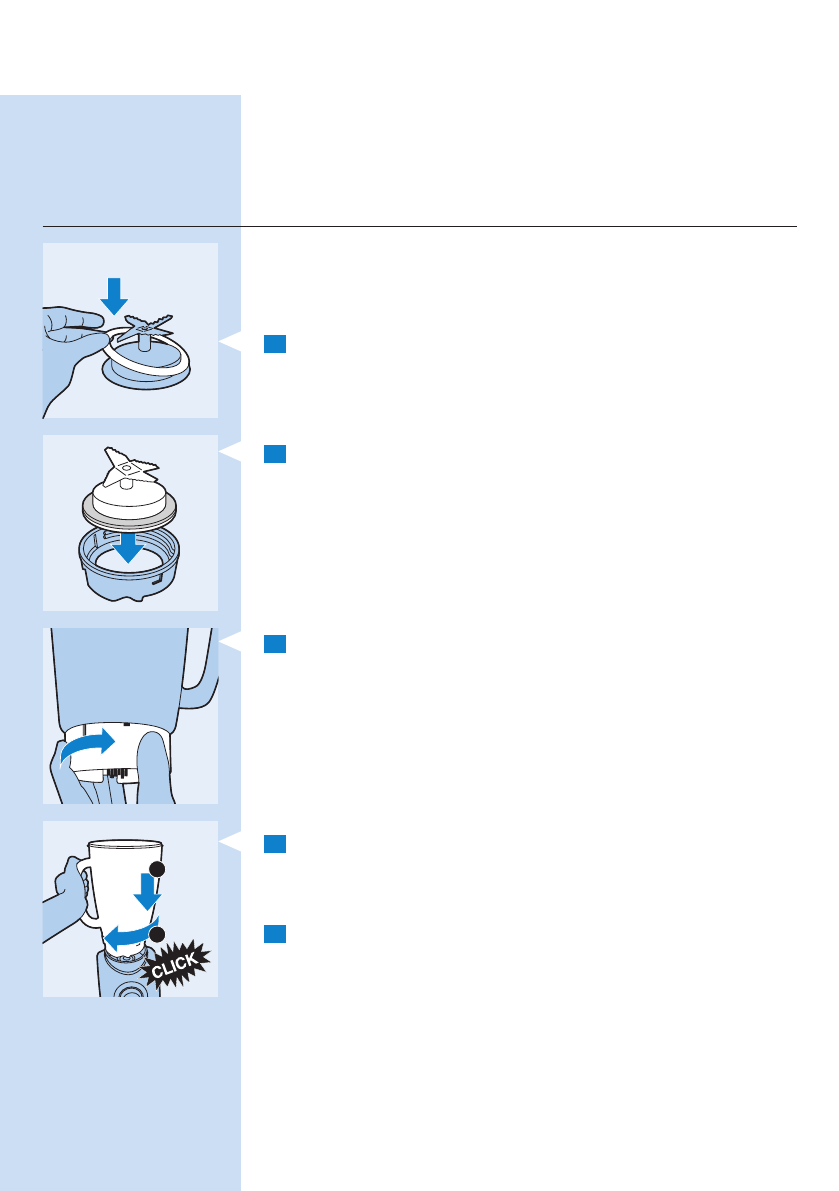 CLICK