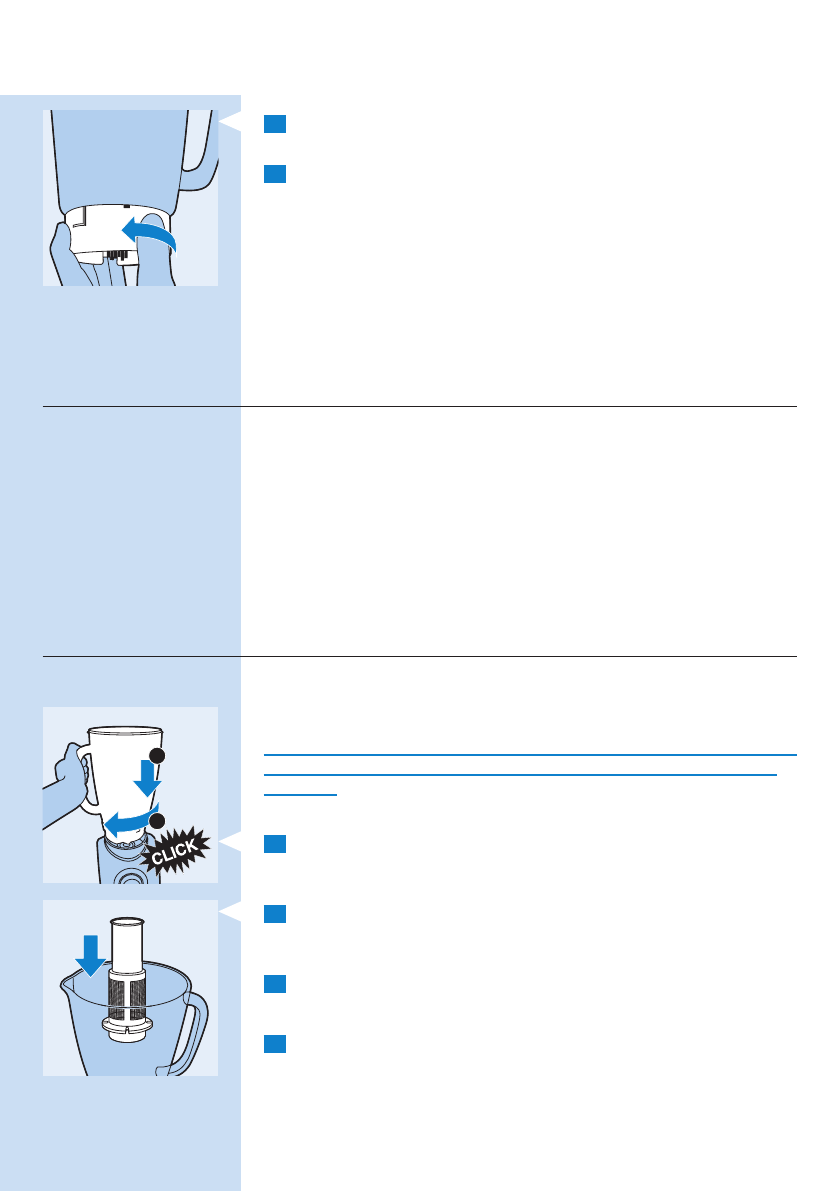 CLICK