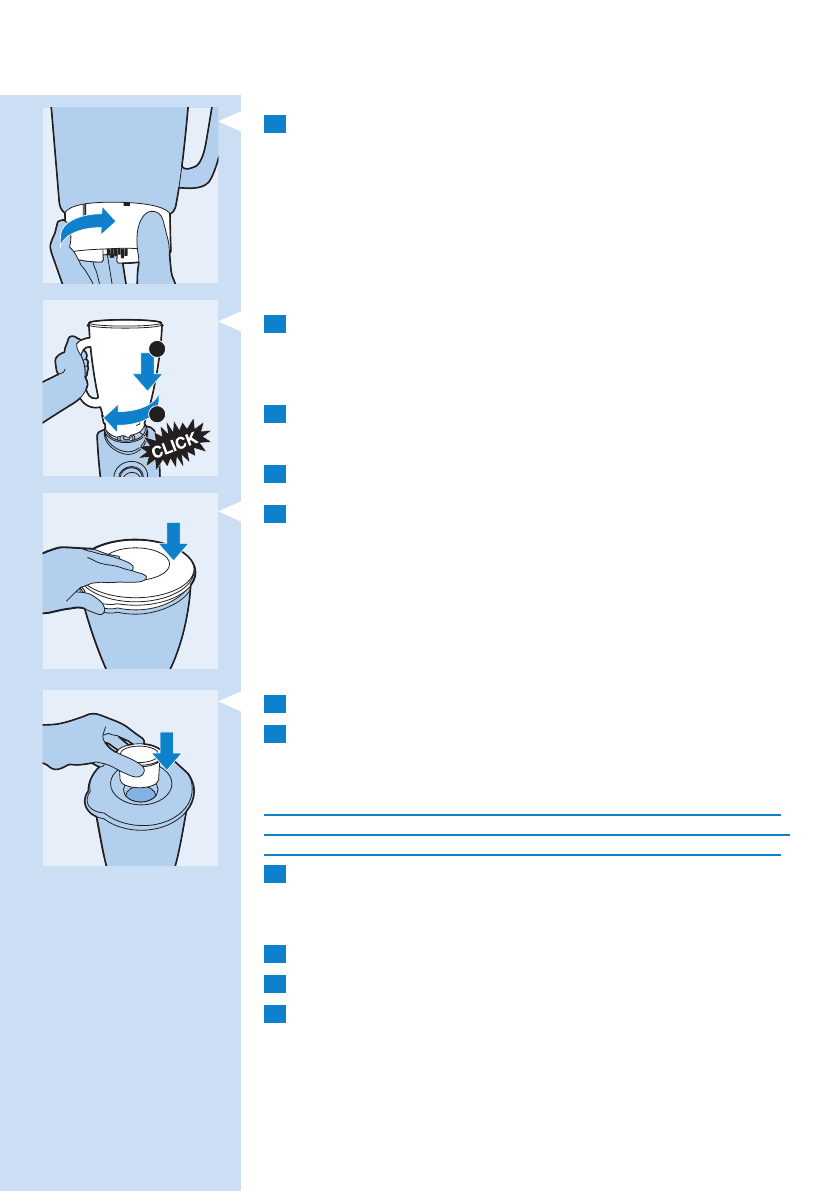 CLICK