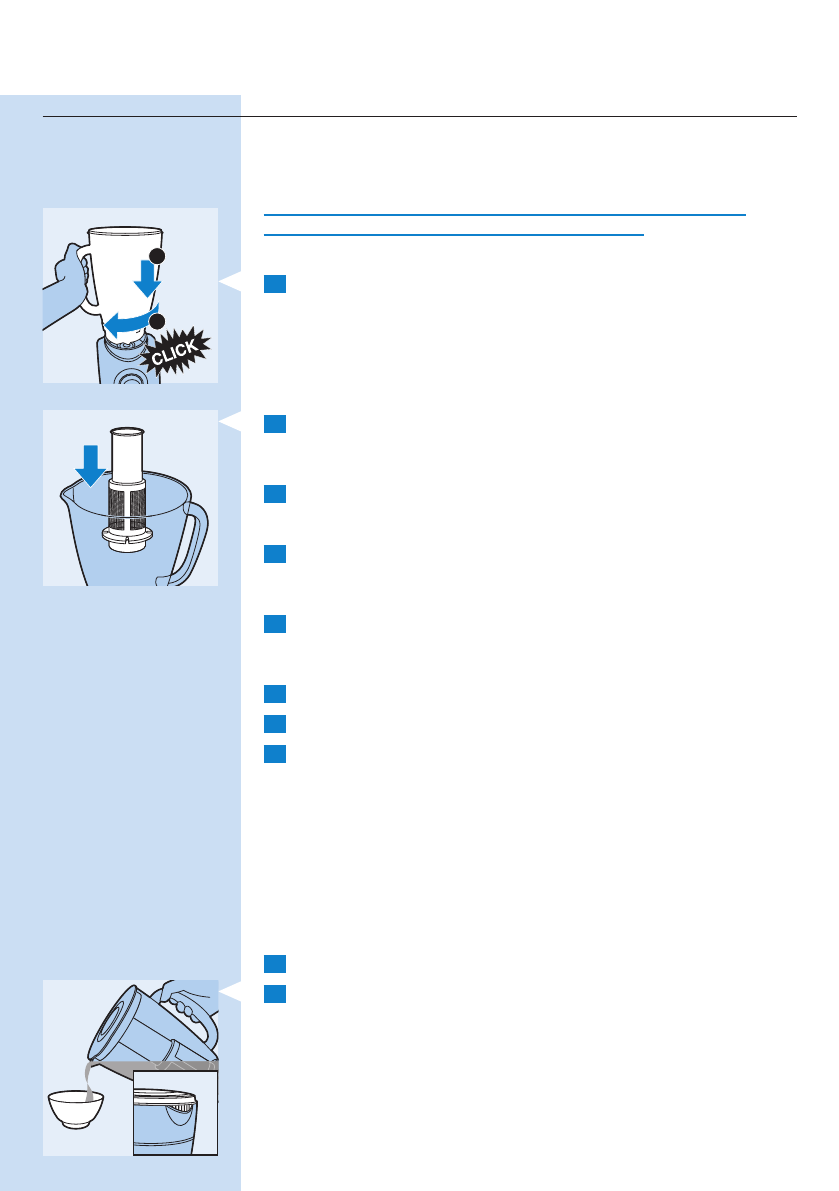 CLICK