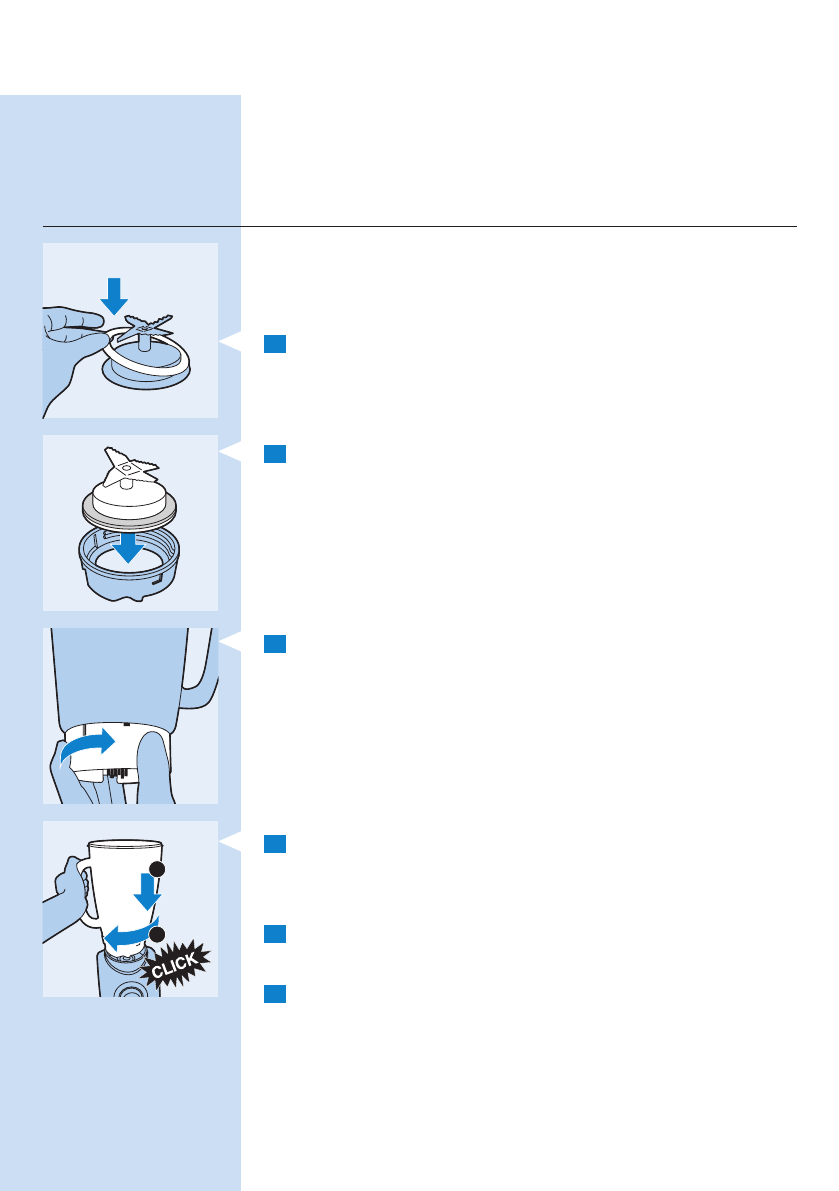 CLICK