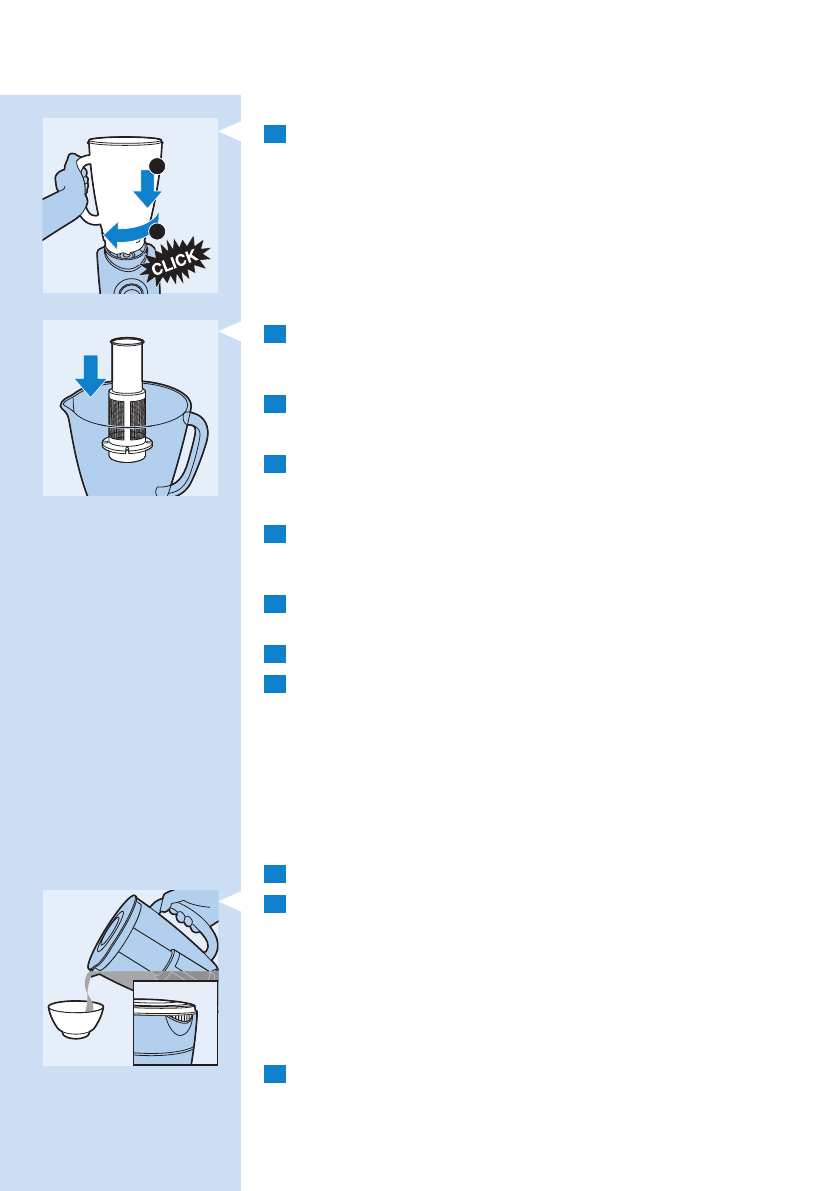 CLICK