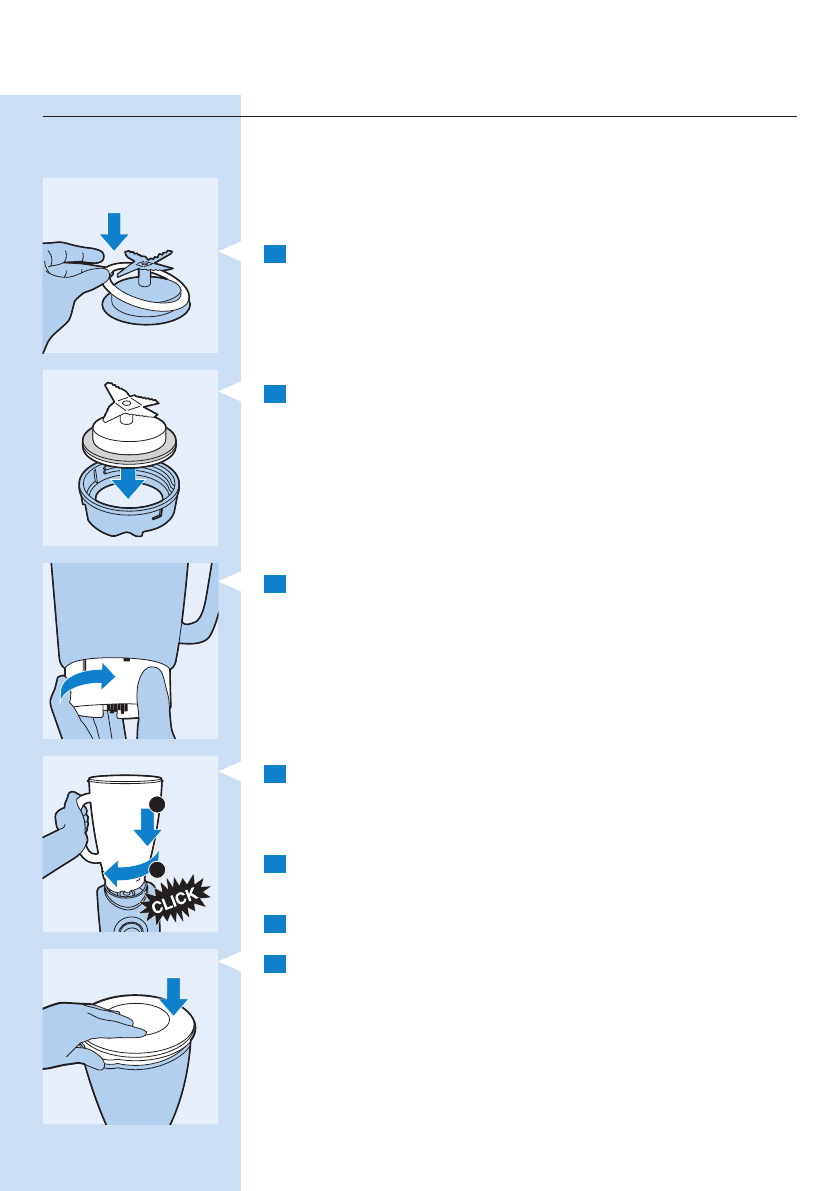 CLICK