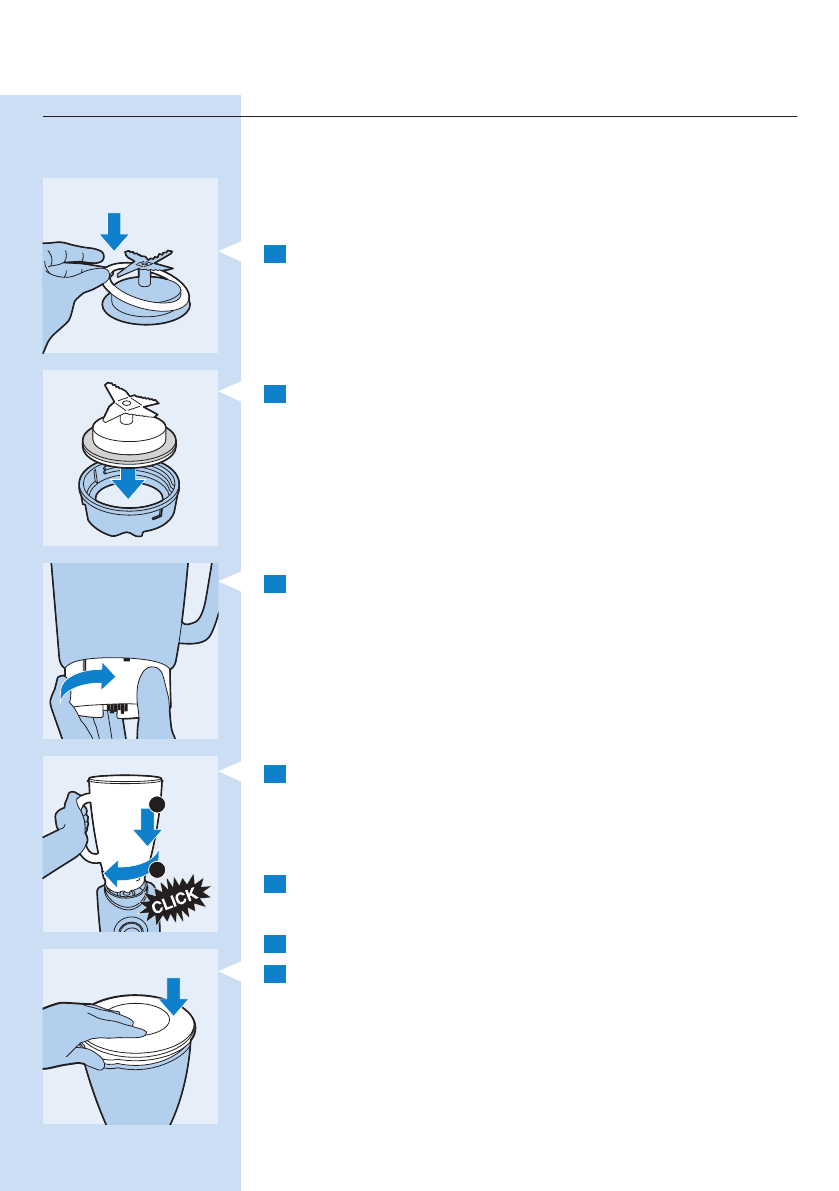 CLICK