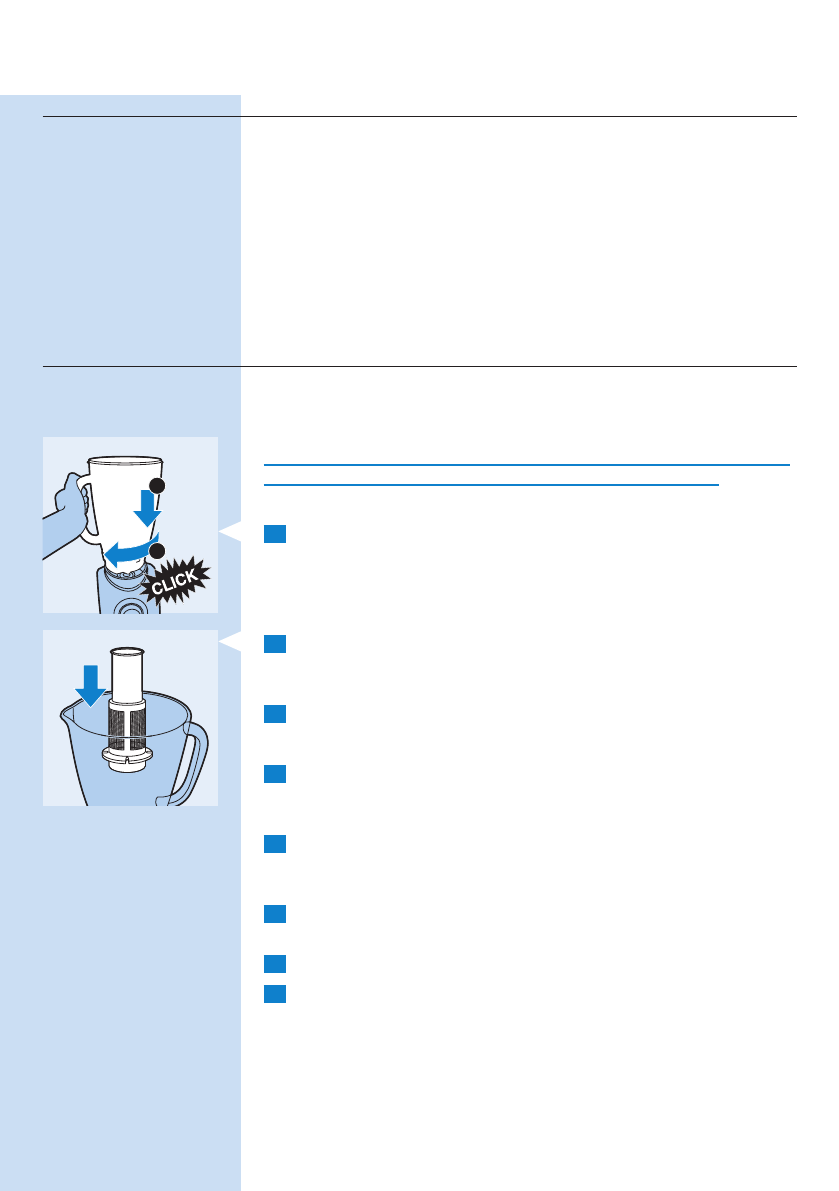 CLICK