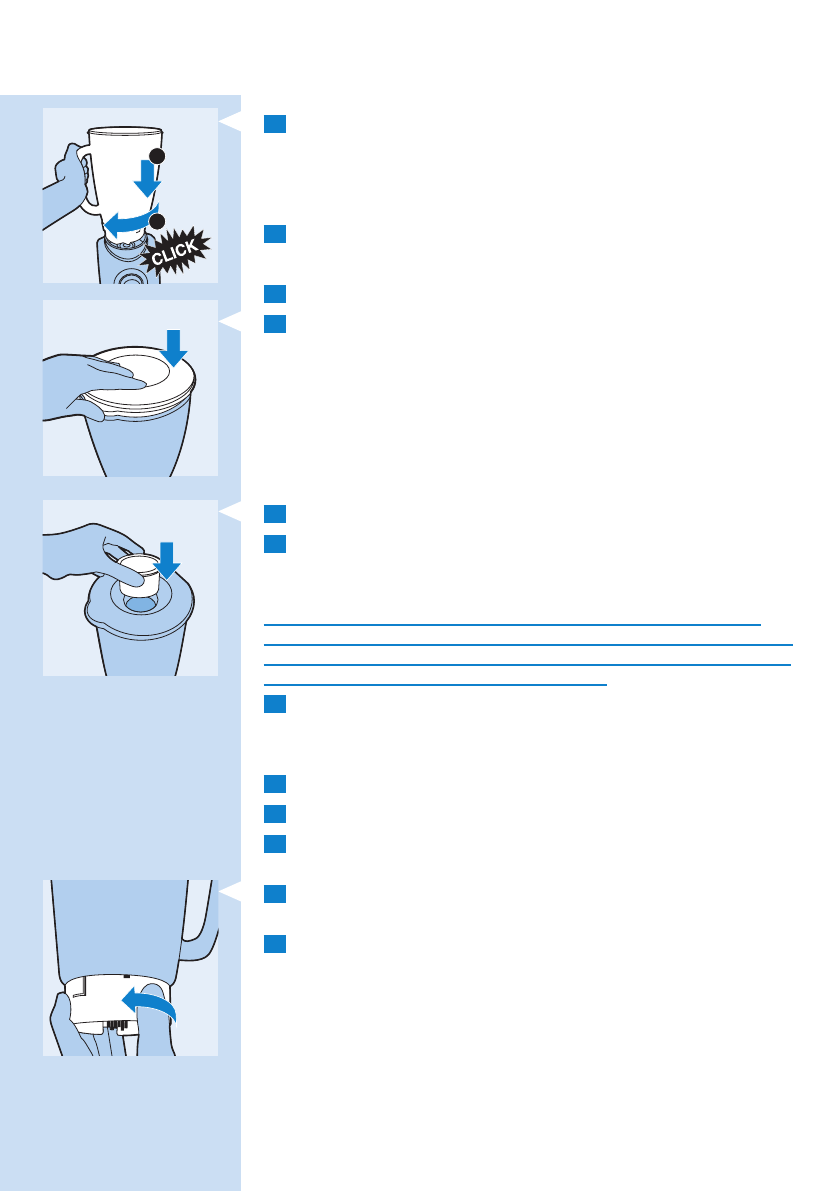 CLICK