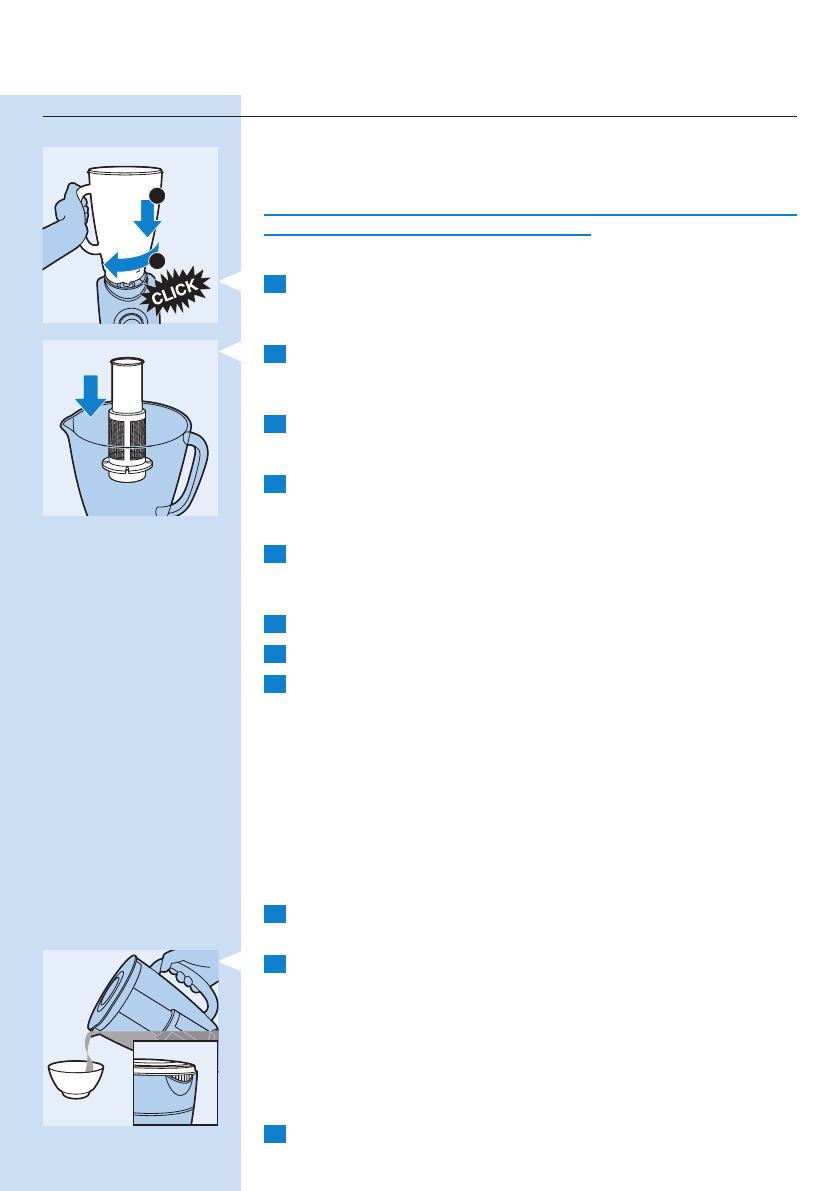 CLICK