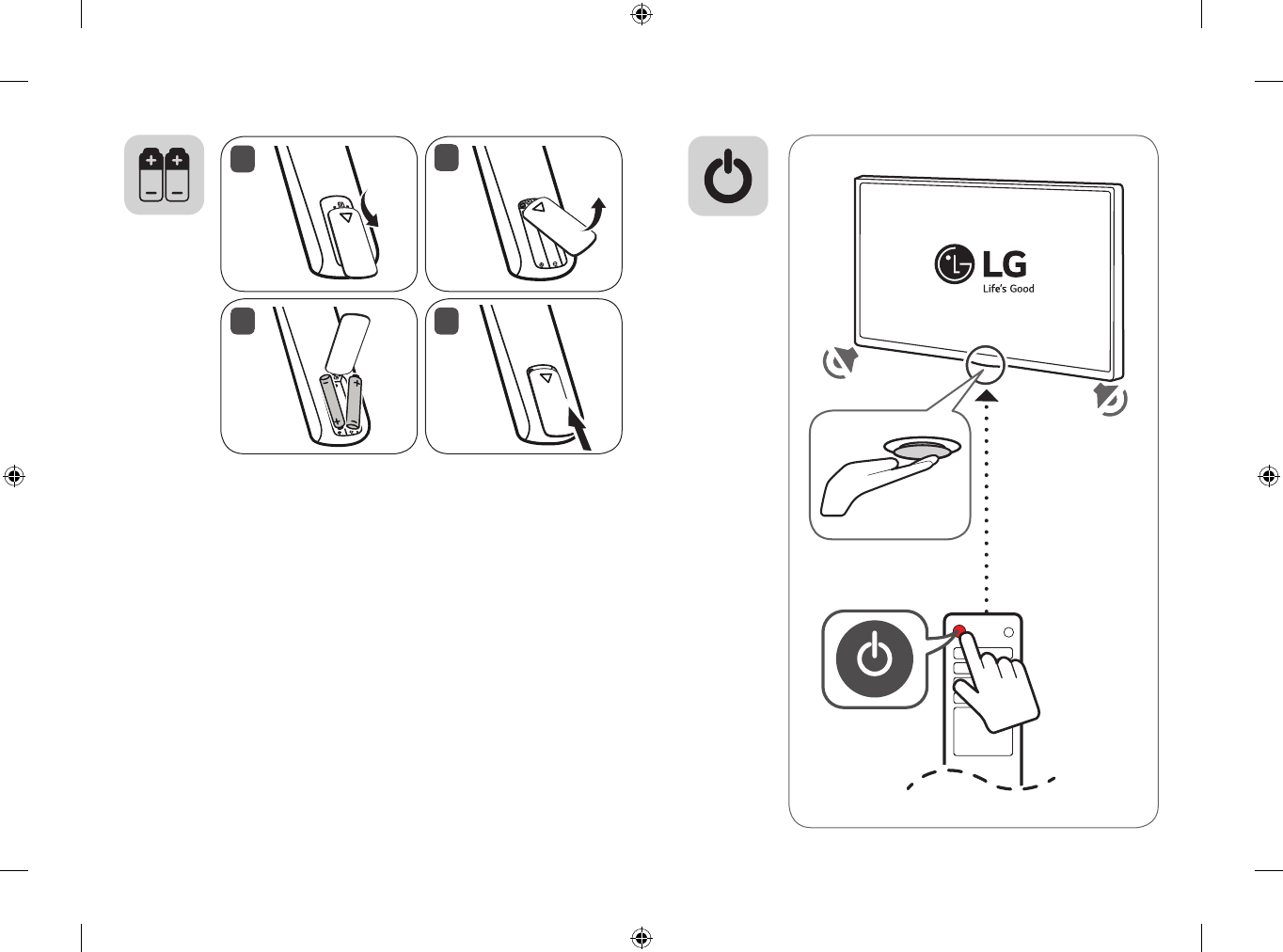 LG
Life's Good